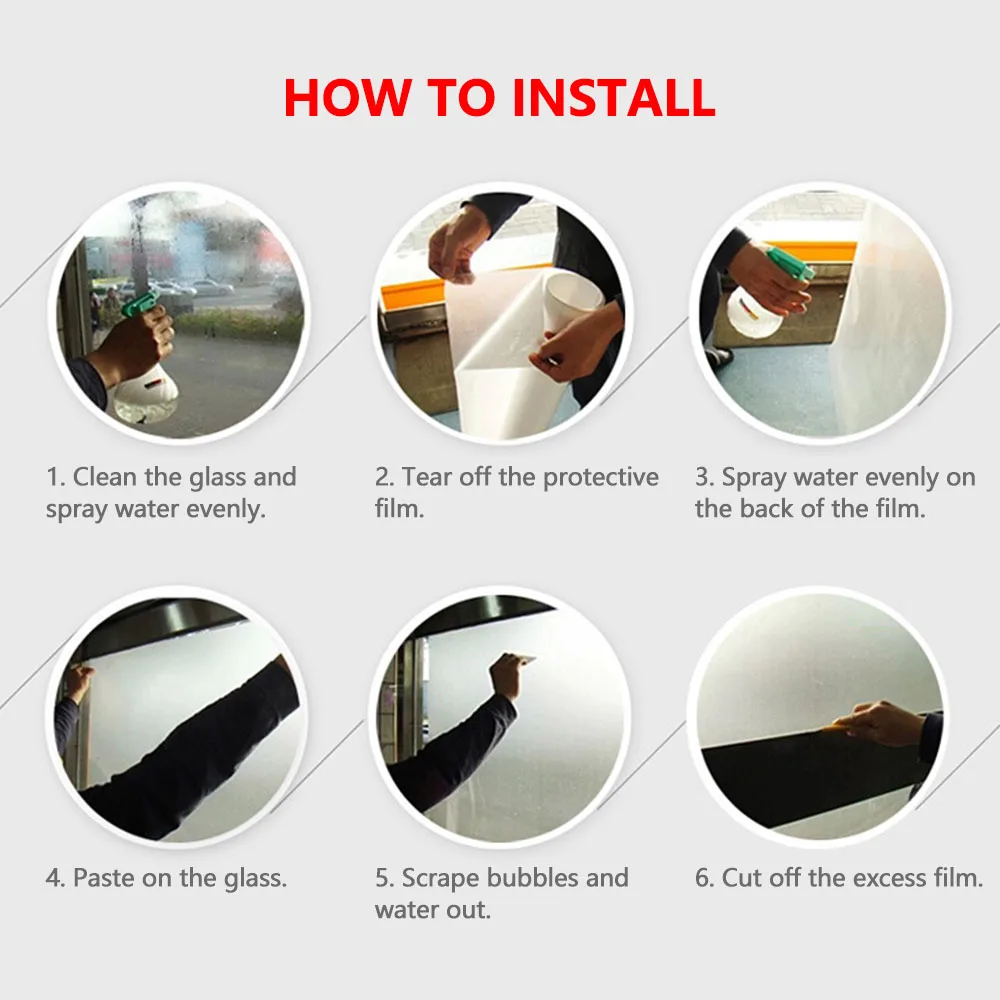 HOW TO INSTALL

1. Clean the glass and spray water evenly.

2. Tear off the protective film.

3. Spray water evenly on the back of the film.

4. Paste on the glass.

5. Scrape bubbles and water out.

6. Cut off the excess film.