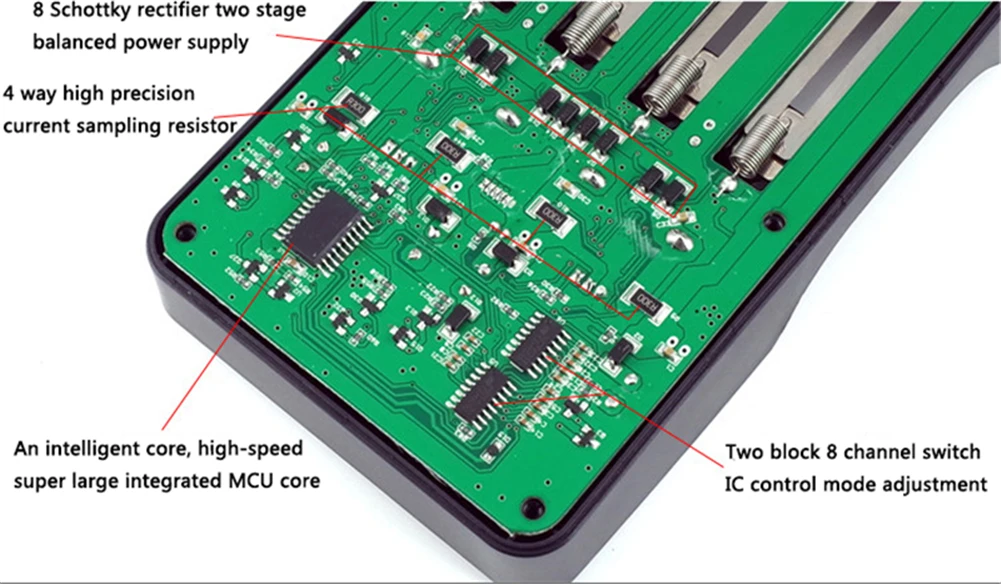 8 Schottky rectifier two stage balanced power supply

4 way high precision current sampling resistor

An intelligent core, high-speed super large integrated MCU core

Two block 8 channel switch IC control mode adjustment