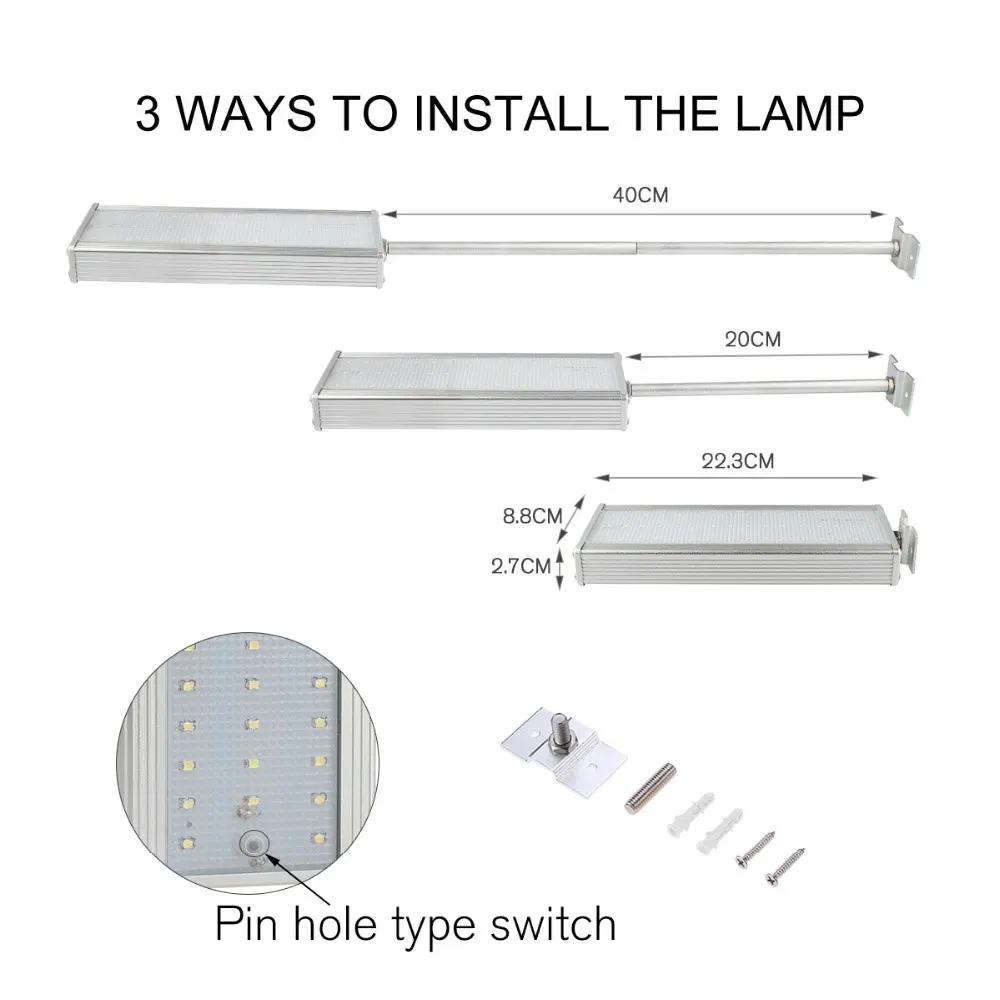 3 WAYS TO INSTALL THE LAMP

40CM

20CM

22.3CM

8.8CM

2.7CM

Pin hole type switch