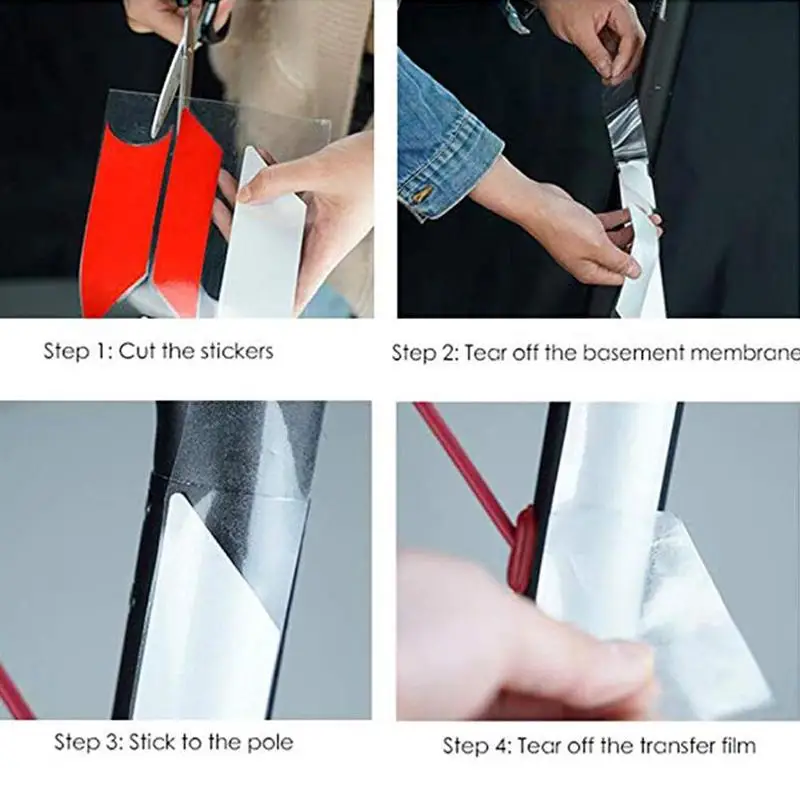 Step 1: Cut the stickers

Step 2: Tear off the basement membrane

Step 3: Stick to the pole

Step 4: Tear off the transfer film