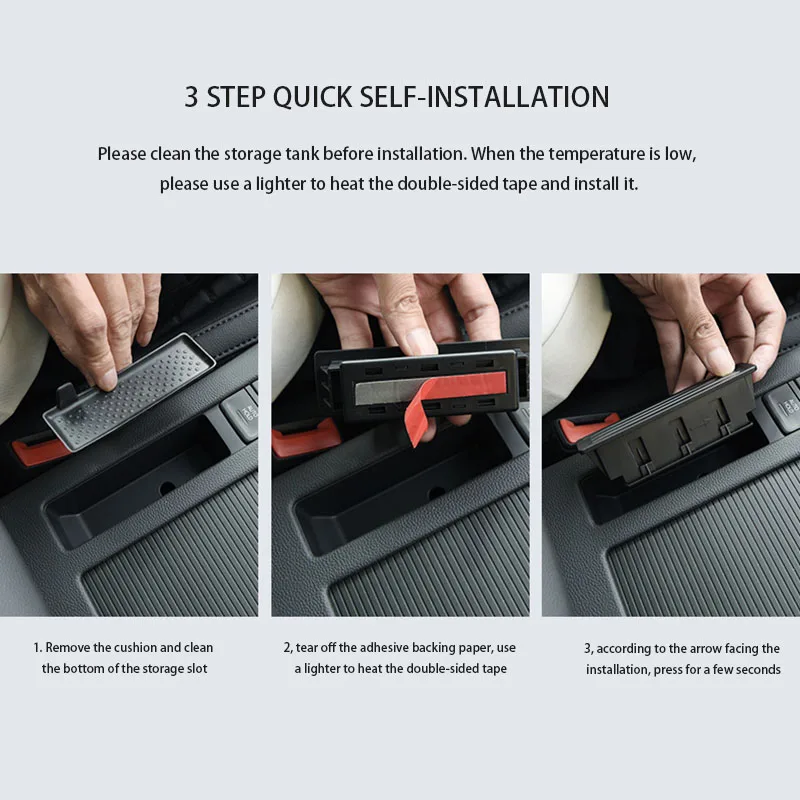 3 STEP QUICK SELF-INSTALLATION

Please clean the storage tank before installation. When the temperature is low, please use a lighter to heat the double-sided tape and install it.

1. Remove the cushion and clean the bottom of the storage slot

2, tear off the adhesive backing paper, use a lighter to heat the double-sided tape

3, according to the arrow facing the installation, press for a few seconds