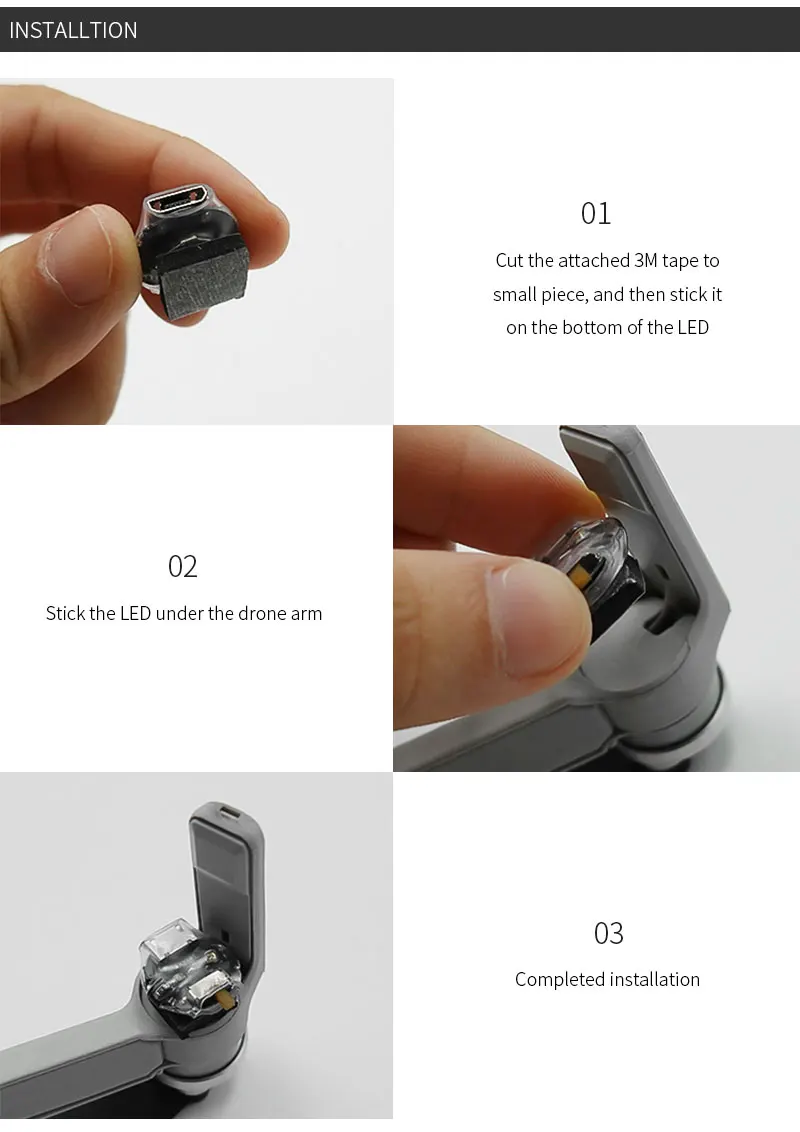 INSTALLTION

01

Cut the attached 3M tape to small piece, and then stick it on the bottom of the LED

02

Stick the LED under the drone arm

03

Completed installation