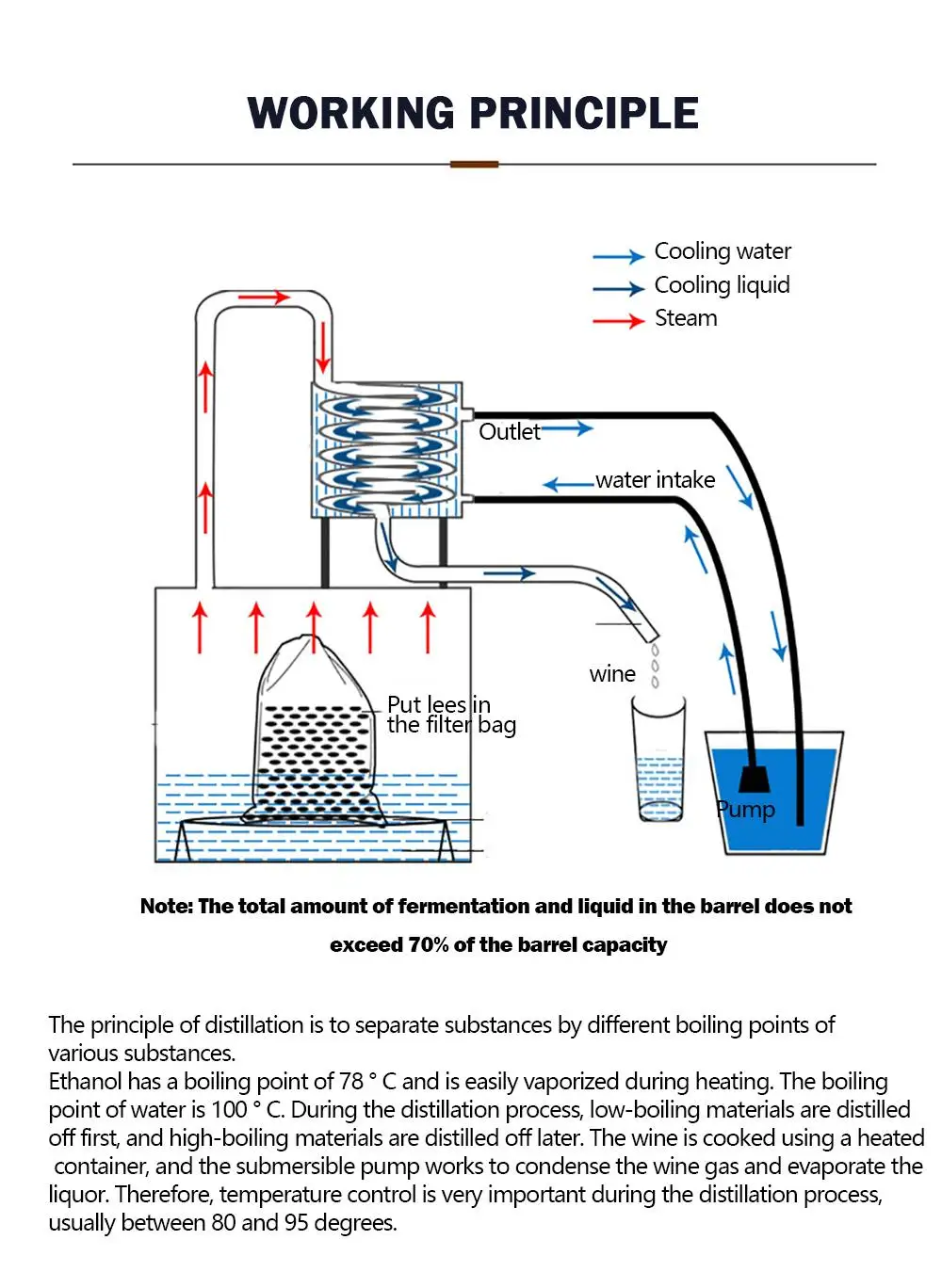 WORKING PRINCIPLE

Cooling water
Cooling liquid
Steam

Outlet
water intake
wine
Put lees in the filter bag
Pump

Note: The total amount of fermentation and liquid in the barrel does not exceed 70% of the barrel capacity

The principle of distillation is to separate substances by different boiling points of various substances.
Ethanol has a boiling point of 78 ° C and is easily vaporized during heating. The boiling point of water is 100 ° C. During the distillation process, low-boiling materials are distilled off first, and high-boiling materials are distilled off later. The wine is cooked using a heated container, and the submersible pump works to condense the wine gas and evaporate the liquor. Therefore, temperature control is very important during the distillation process, usually between 80 and 95 degrees.