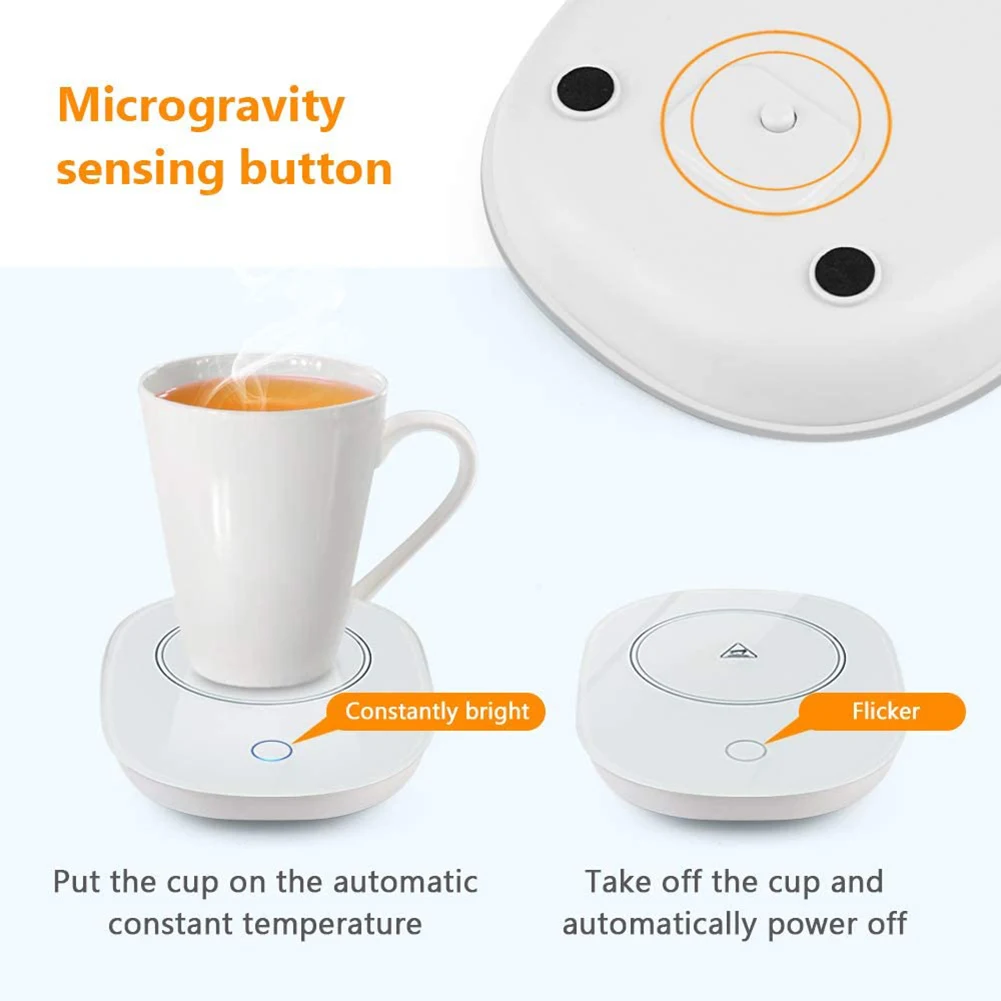 Microgravity sensing button

Constantly bright

Flicker

Put the cup on the automatic constant temperature

Take off the cup and automatically power off