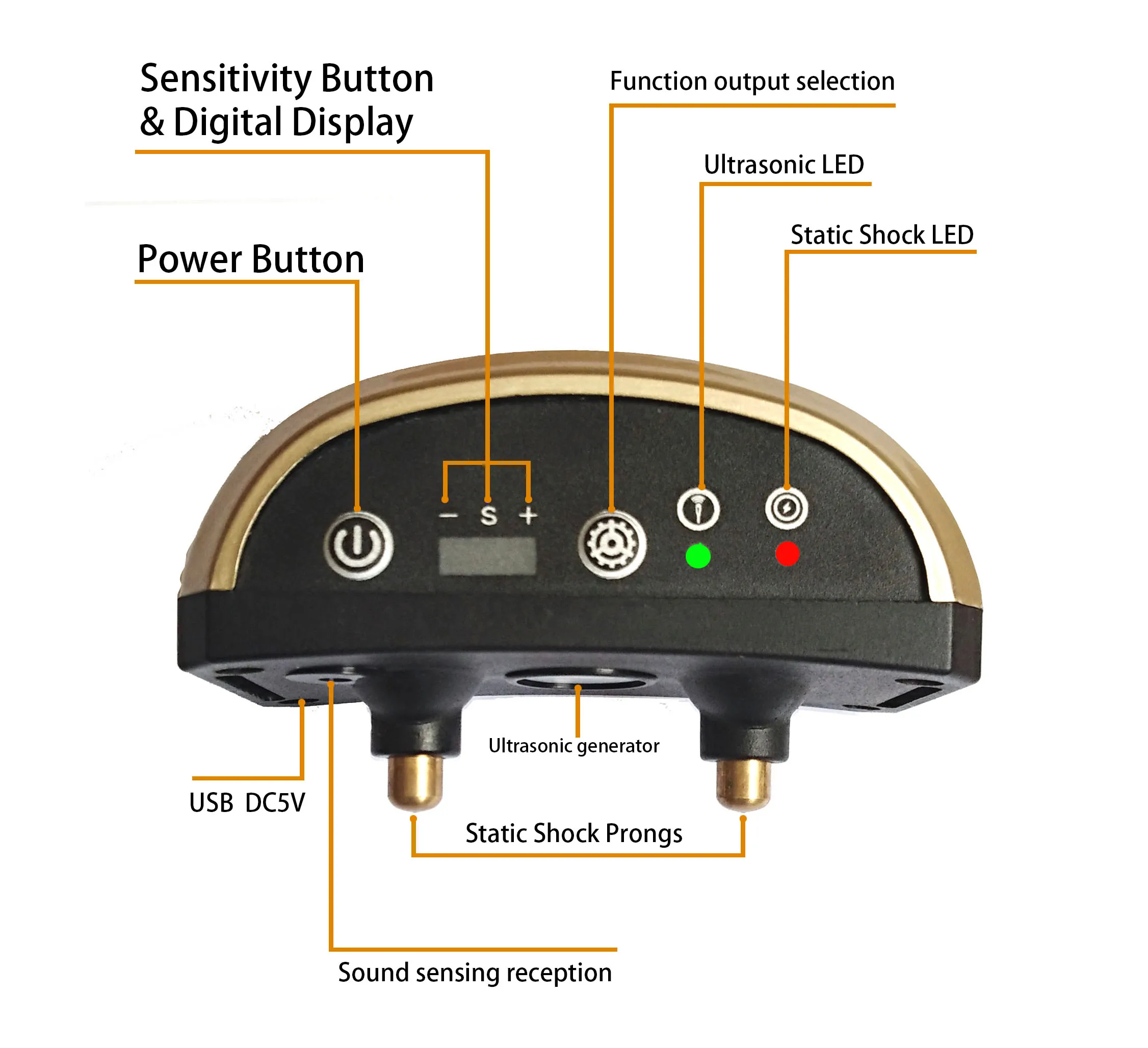 Sensitivity Button
& Digital Display

Function output selection

Ultrasonic LED

Static Shock LED

Power Button

− S +

Ultrasonic generator

USB DC5V

Static Shock Prongs

Sound sensing reception