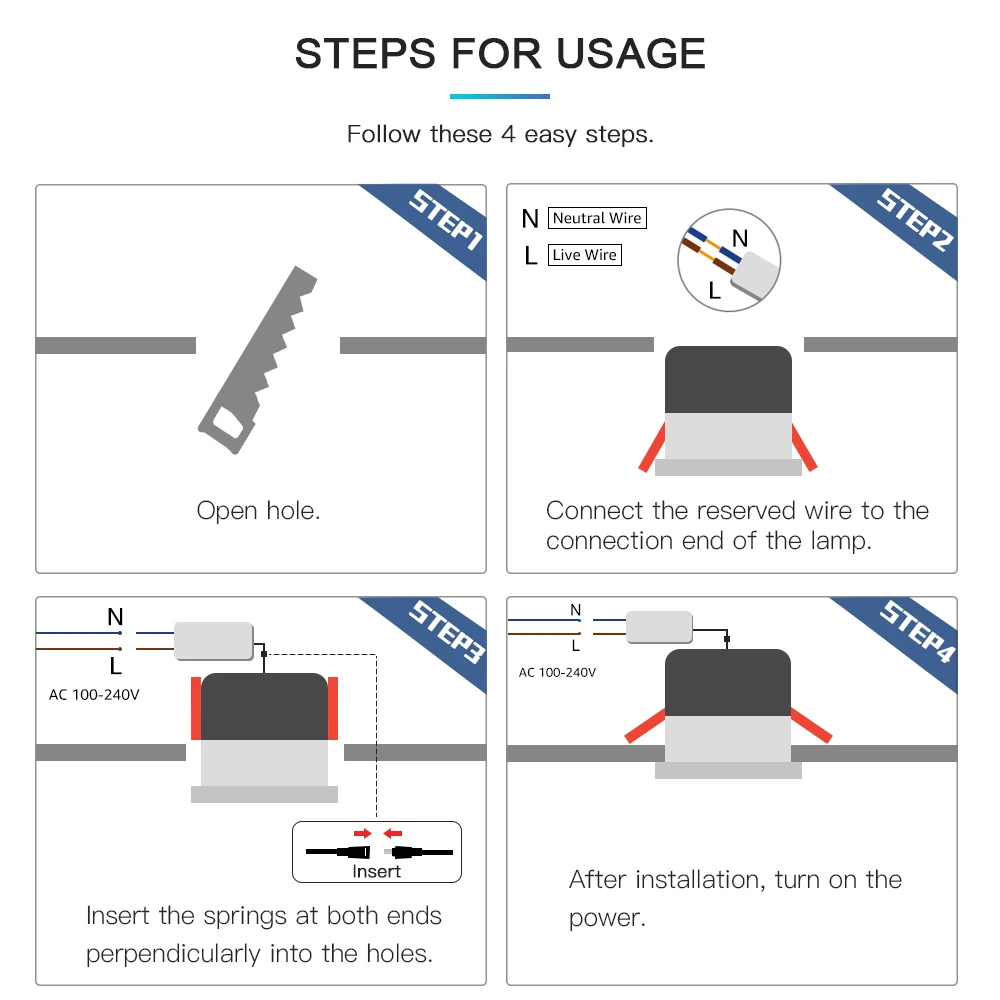 STEPS FOR USAGE

Follow these 4 easy steps.

STEP1

Open hole.

STEP2

N Neutral Wire
L Live Wire

N
L

Connect the reserved wire to the connection end of the lamp.

STEP3

N
L
AC 100-240V

Insert

Insert the springs at both ends perpendicularly into the holes.

STEP4

N
L
AC 100-240V

After installation, turn on the power.