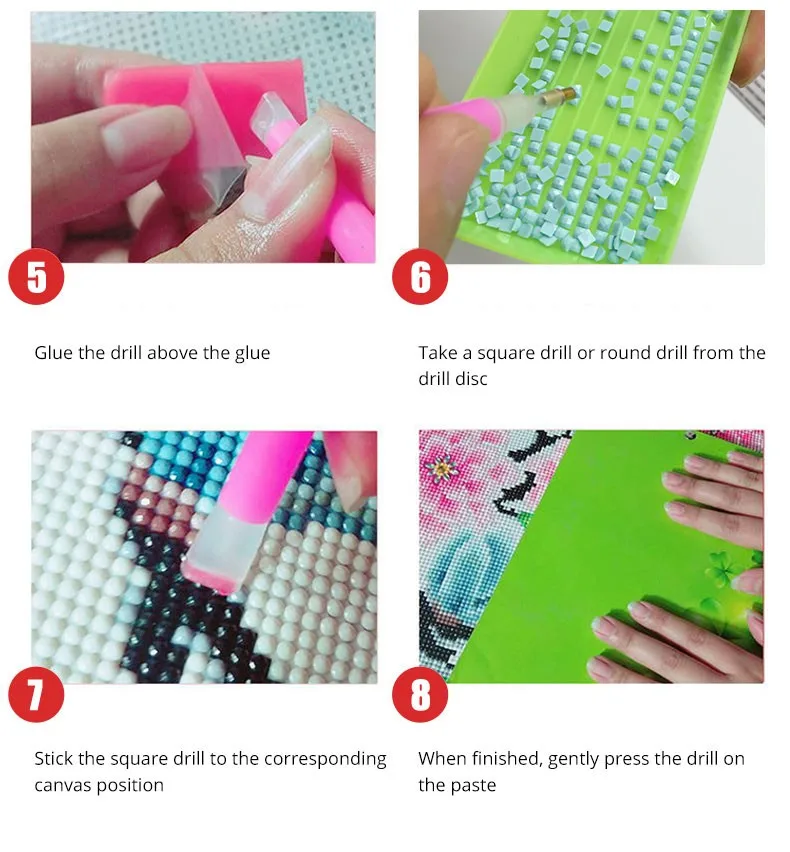 5

Glue the drill above the glue

6

Take a square drill or round drill from the drill disc

7

Stick the square drill to the corresponding canvas position

8

When finished, gently press the drill on the paste