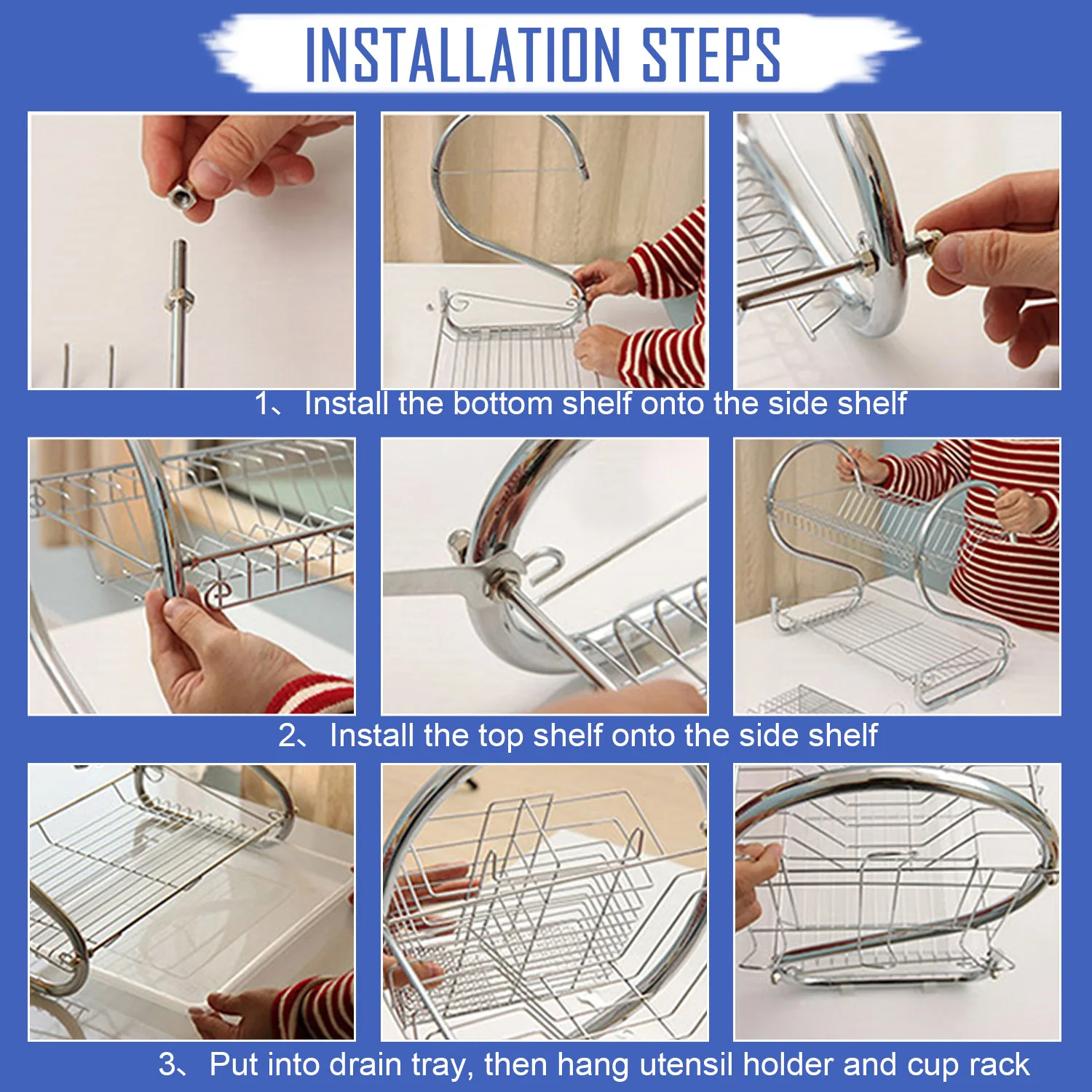 INSTALLATION STEPS

1、 Install the bottom shelf onto the side shelf

2、 Install the top shelf onto the side shelf

3、 Put into drain tray, then hang utensil holder and cup rack