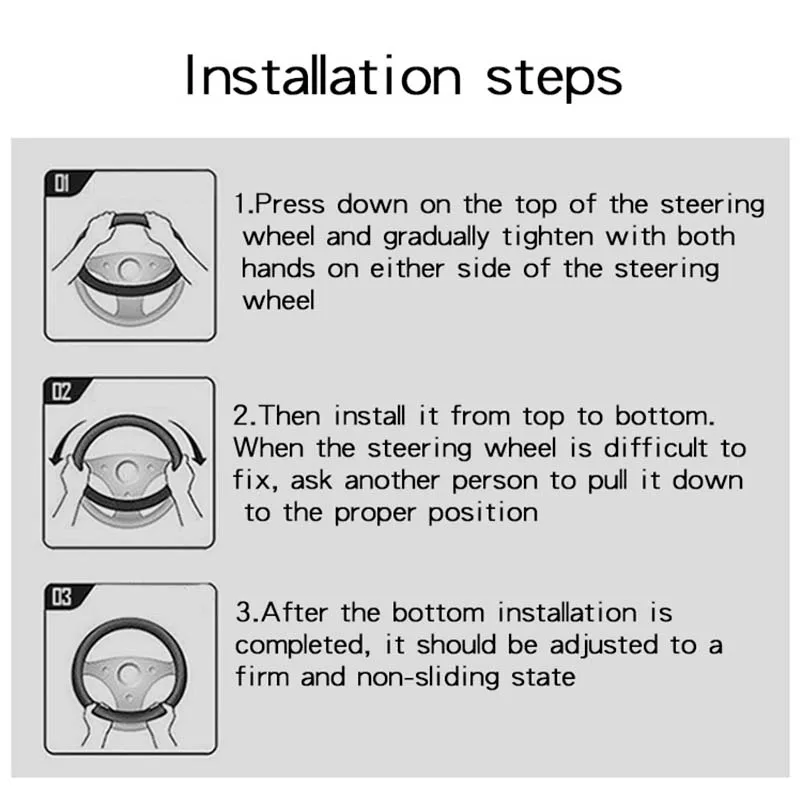 Installation steps

01

1.Press down on the top of the steering wheel and gradually tighten with both hands on either side of the steering wheel

02

2.Then install it from top to bottom. When the steering wheel is difficult to fix, ask another person to pull it down to the proper position

03

3.After the bottom installation is completed, it should be adjusted to a firm and non-sliding state