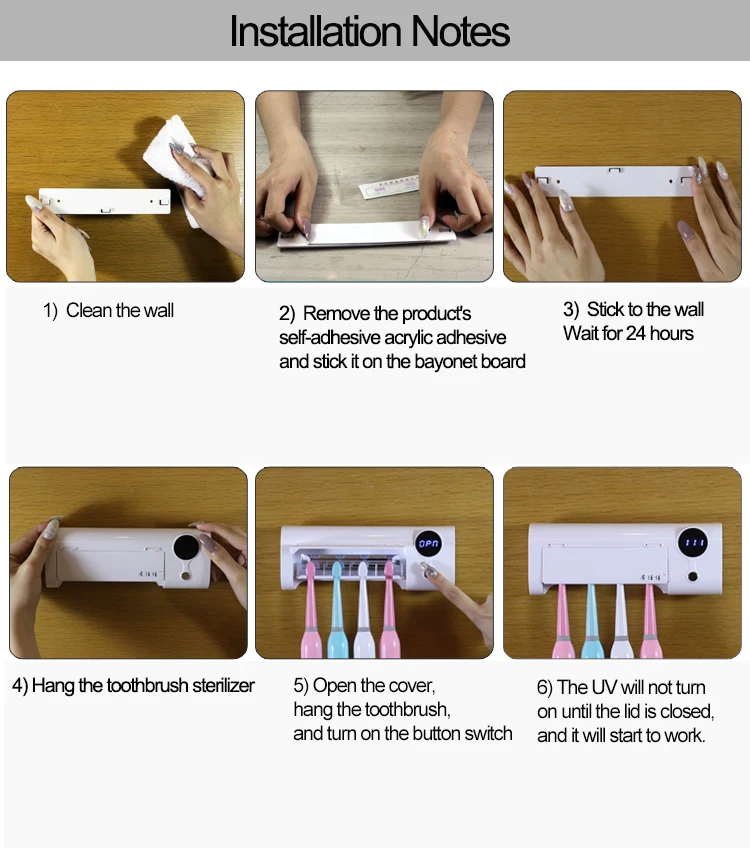 Installation Notes

1) Clean the wall

2) Remove the product's self-adhesive acrylic adhesive and stick it on the bayonet board

3) Stick to the wall
Wait for 24 hours

OPN

111

4) Hang the toothbrush sterilizer

5) Open the cover, hang the toothbrush, and turn on the button switch

6) The UV will not turn on until the lid is closed, and it will start to work.