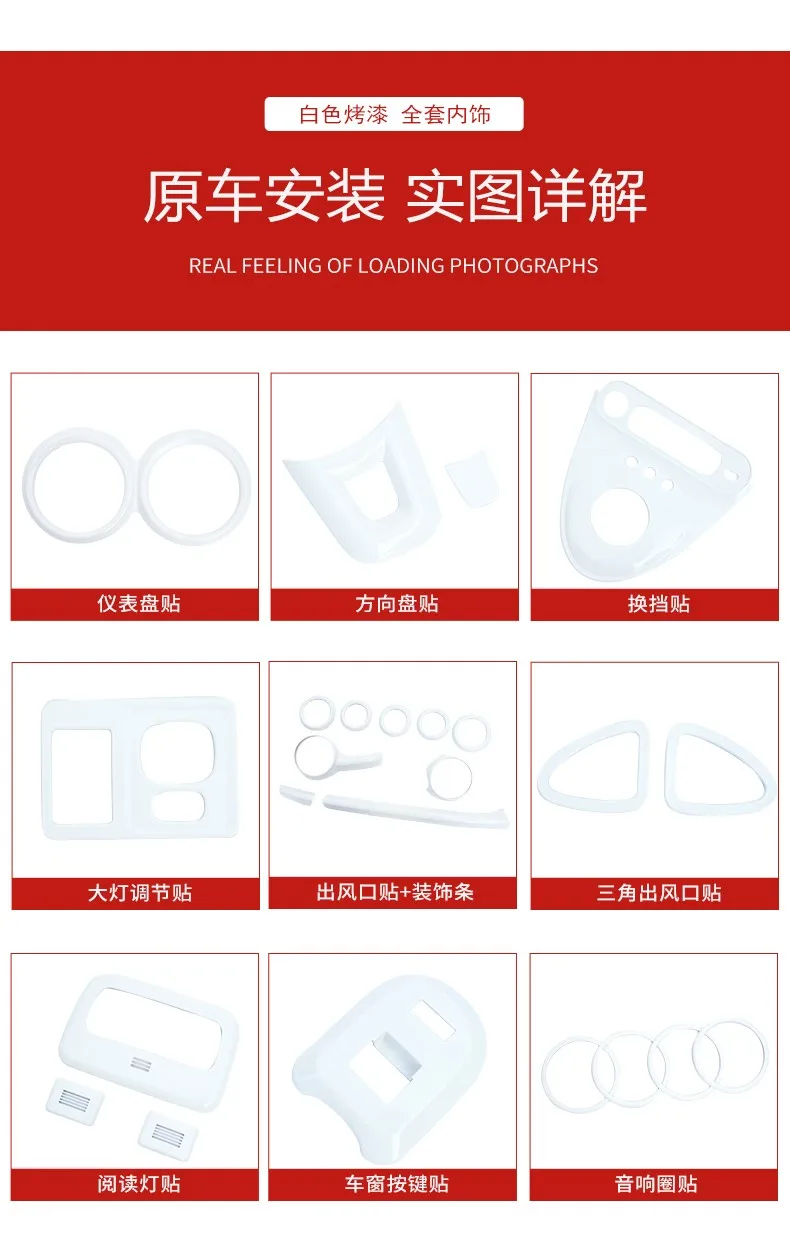 白色烤漆 全套内饰

原车安装 实图详解

REAL FEELING OF LOADING PHOTOGRAPHS

仪表盘贴

方向盘贴

换挡贴

大灯调节贴

出风口贴+装饰条

三角出风口贴

阅读灯贴

车窗按键贴

音响圈贴