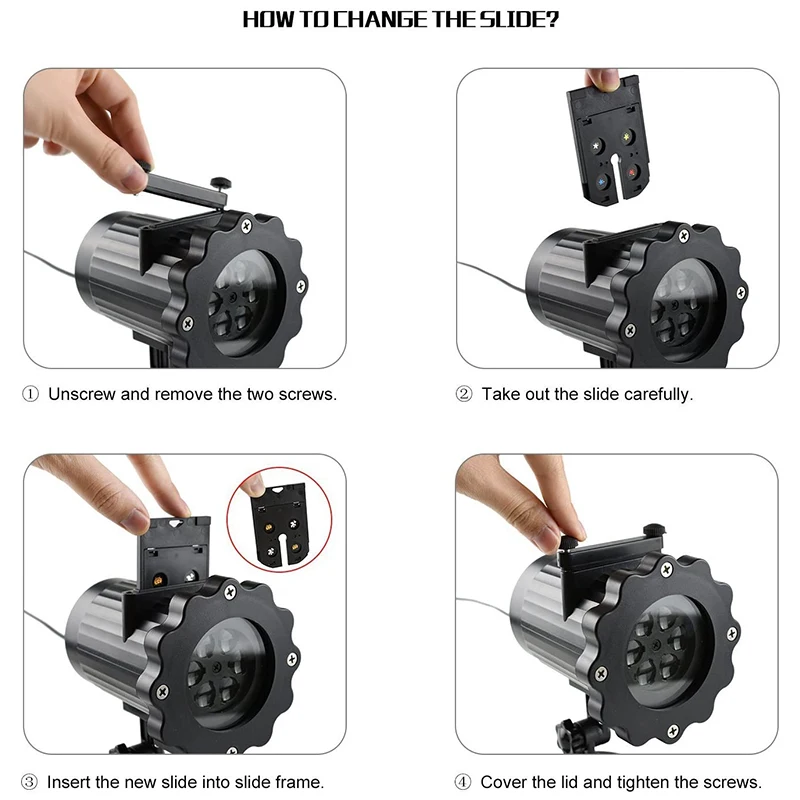 HOW TO CHANGE THE SLIDE?

① Unscrew and remove the two screws.

② Take out the slide carefully.

③ Insert the new slide into slide frame.

④ Cover the lid and tighten the screws.