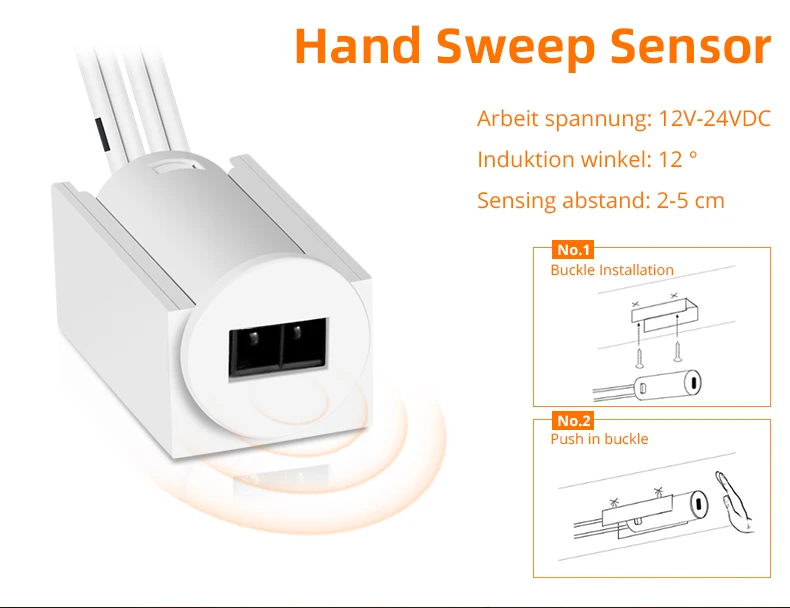 Hand Sweep Sensor

Arbeit spannung: 12V-24VDC

Induktion winkel: 12 °

Sensing abstand: 2-5 cm

No.1
Buckle Installation

No.2
Push in buckle