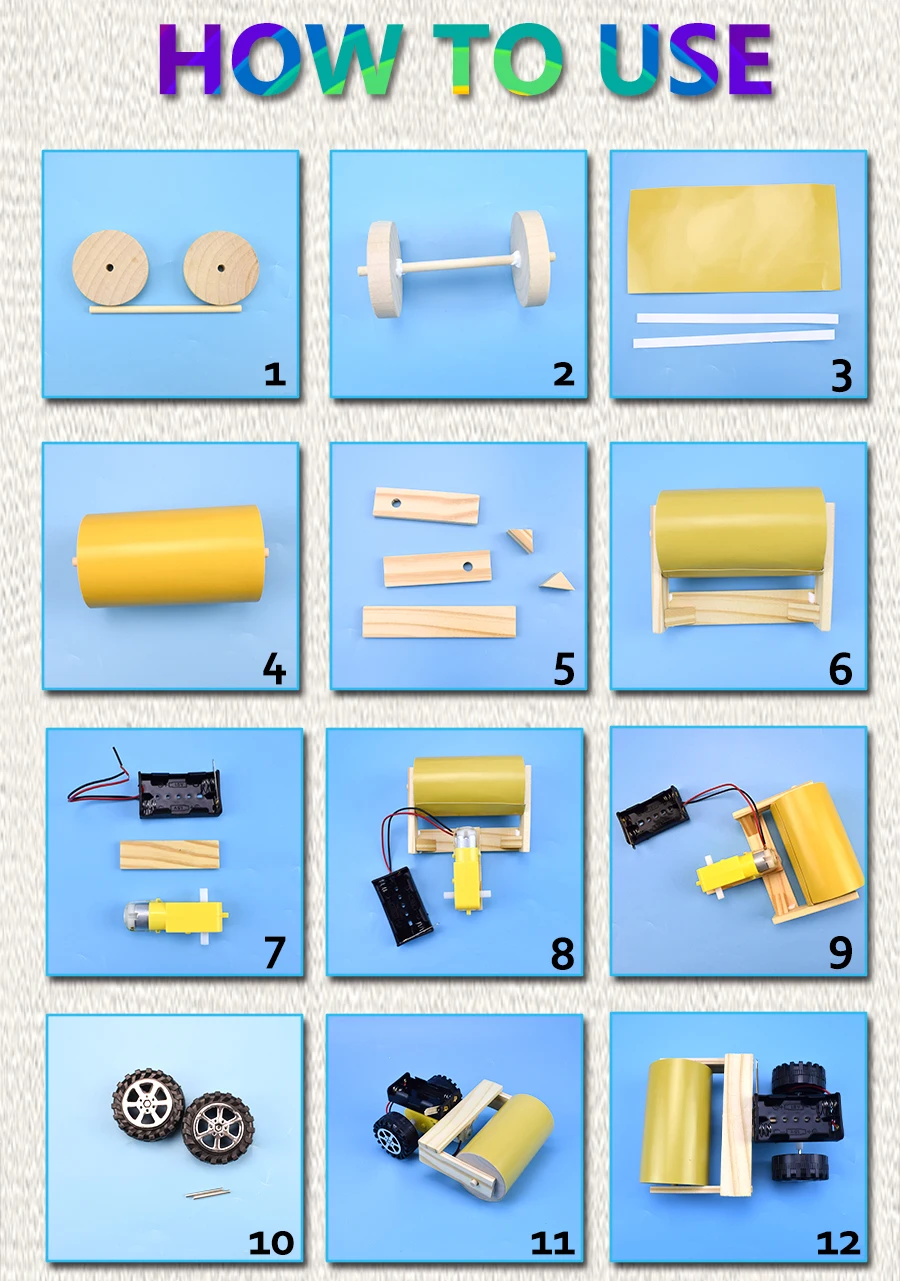 HOW TO USE

1

2

3

4

5

6

7

8

9

10

11

12