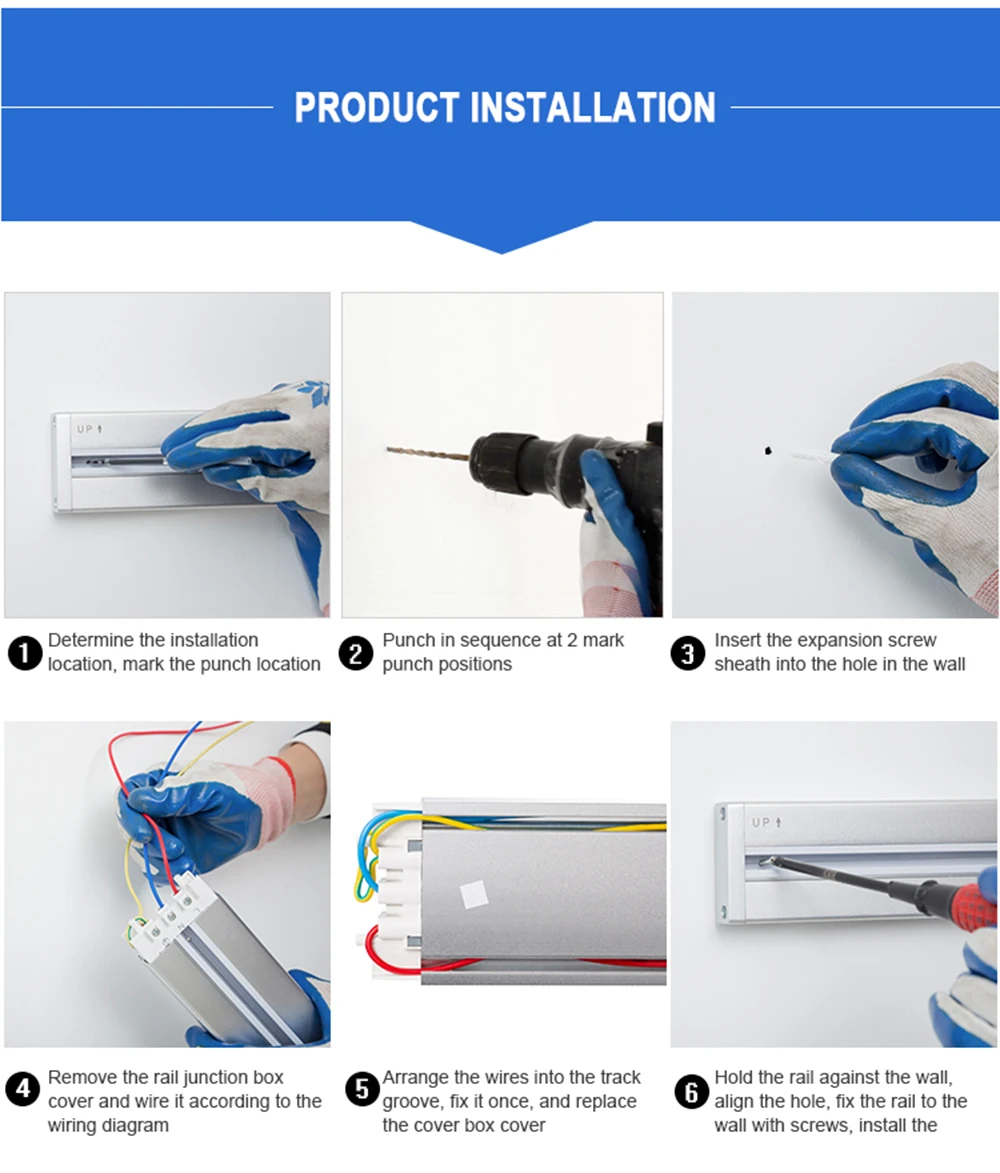 PRODUCT INSTALLATION

UP

1 Determine the installation location, mark the punch location

2 Punch in sequence at 2 mark punch positions

3 Insert the expansion screw sheath into the hole in the wall

UP

4 Remove the rail junction box cover and wire it according to the wiring diagram

5 Arrange the wires into the track groove, fix it once, and replace the cover box cover

6 Hold the rail against the wall, align the hole, fix the rail to the wall with screws, install the