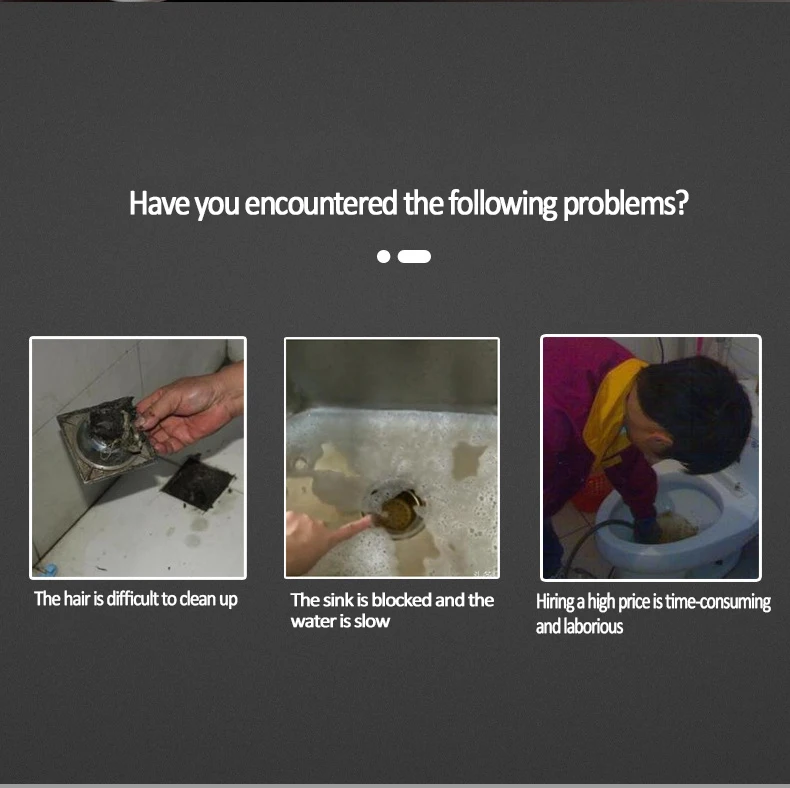 Have you encountered the following problems?

The hair is difficult to clean up

The sink is blocked and the water is slow

Hiring a high price is time-consuming and laborious