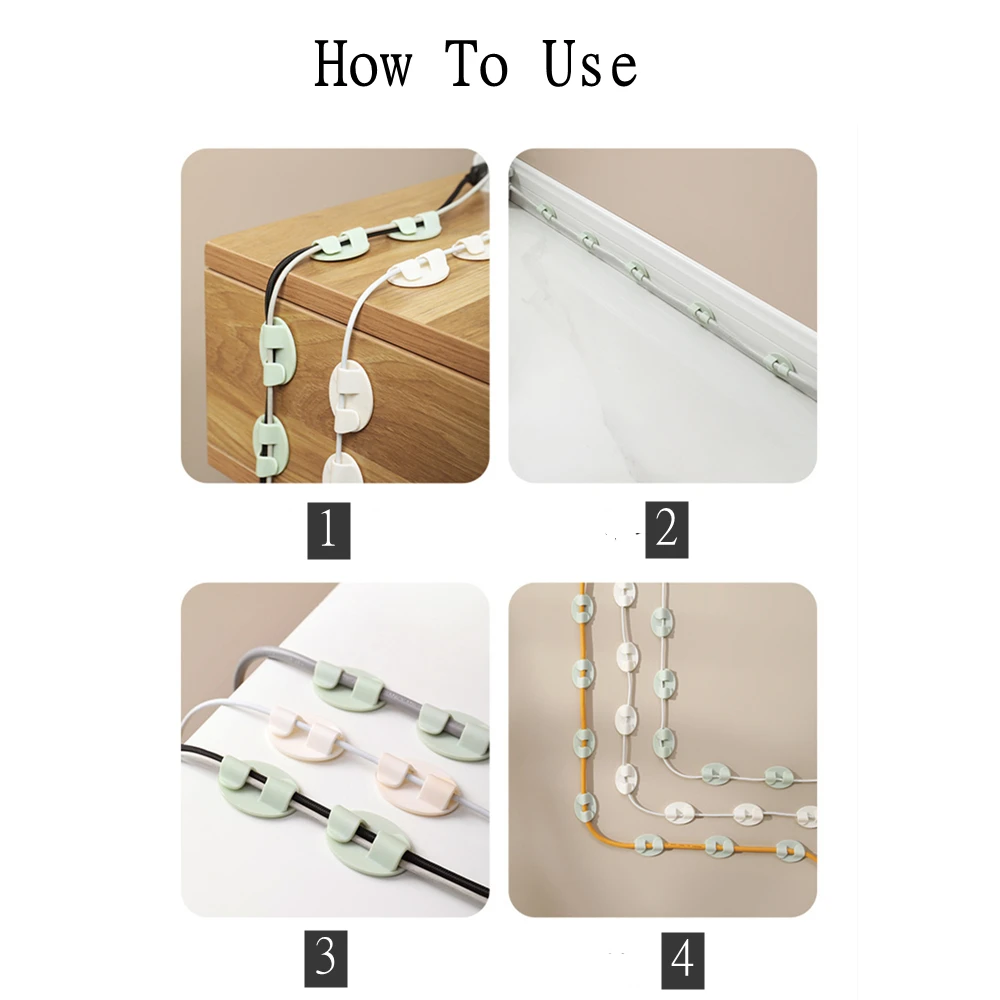 How To Use

1

2

3

4