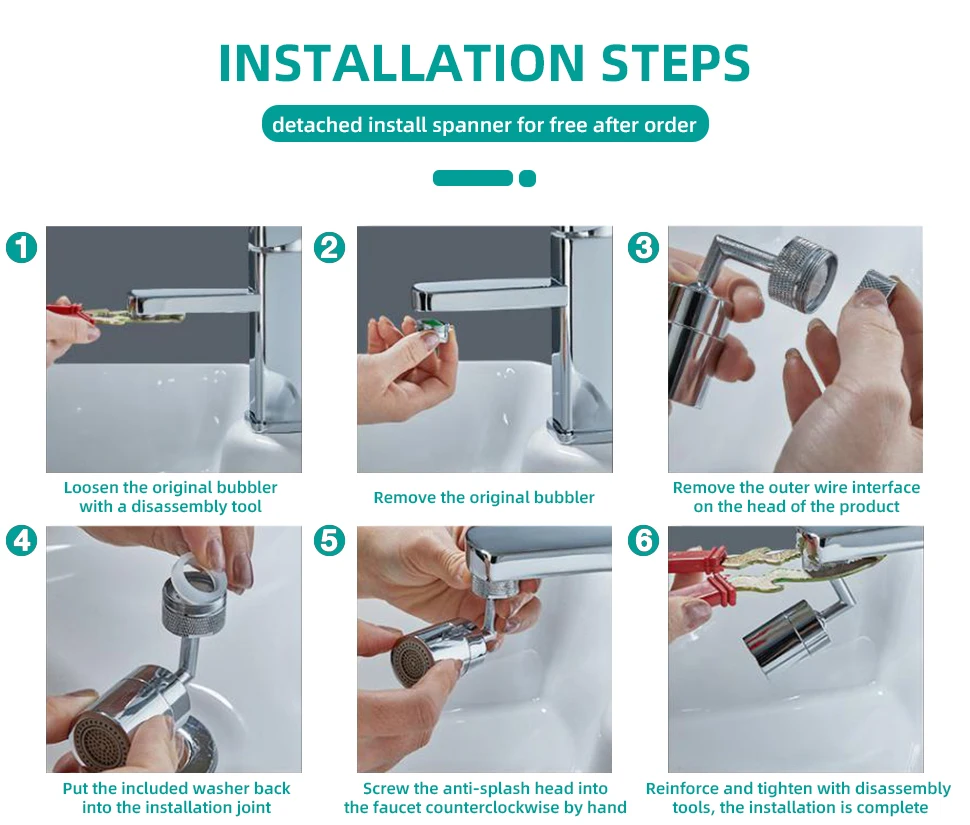 INSTALLATION STEPS

detached install spanner for free after order

1
Loosen the original bubbler with a disassembly tool

2
Remove the original bubbler

3
Remove the outer wire interface on the head of the product

4
Put the included washer back into the installation joint

5
Screw the anti-splash head into the faucet counterclockwise by hand

6
Reinforce and tighten with disassembly tools, the installation is complete