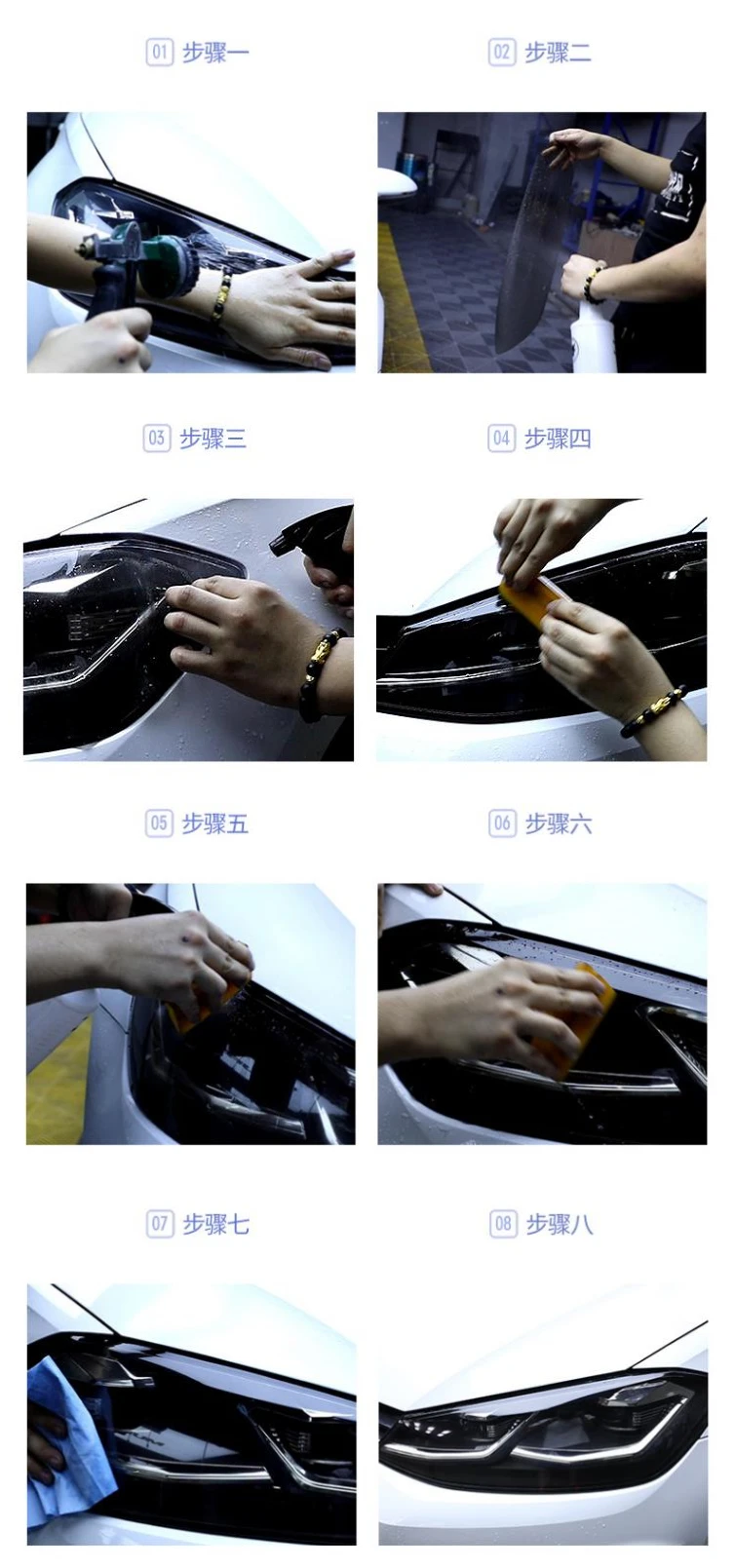 01 步骤一

02 步骤二

03 步骤三

04 步骤四

05 步骤五

06 步骤六

07 步骤七

08 步骤八