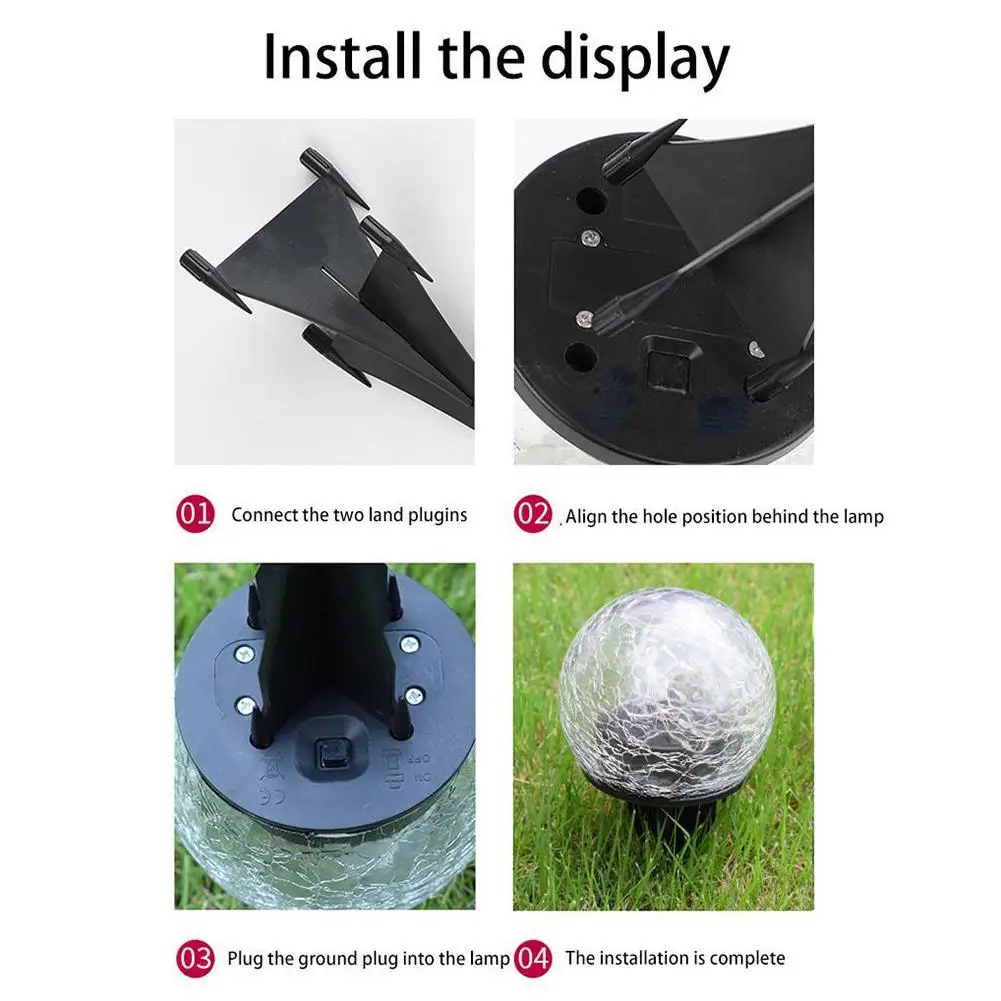 Install the display

01 Connect the two land plugins

02 . Align the hole position behind the lamp

03 Plug the ground plug into the lamp

04 The installation is complete