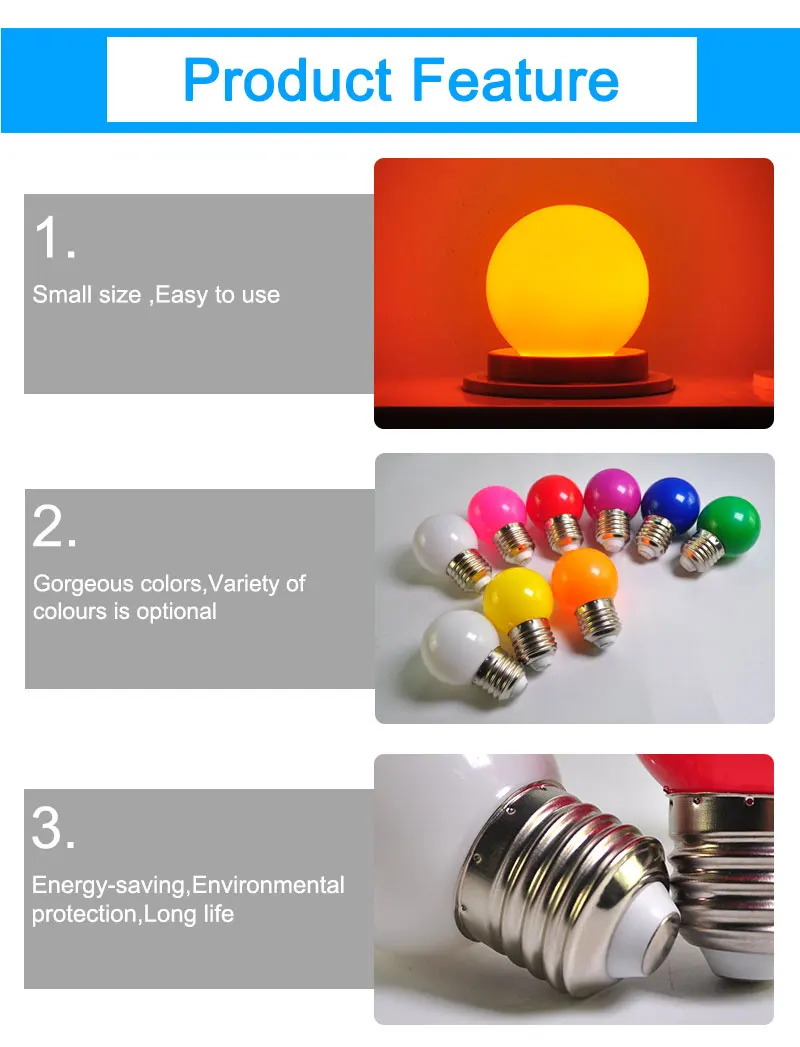 Product Feature

1.
Small size ,Easy to use

2.
Gorgeous colors,Variety of colours is optional

3.
Energy-saving,Environmental protection,Long life