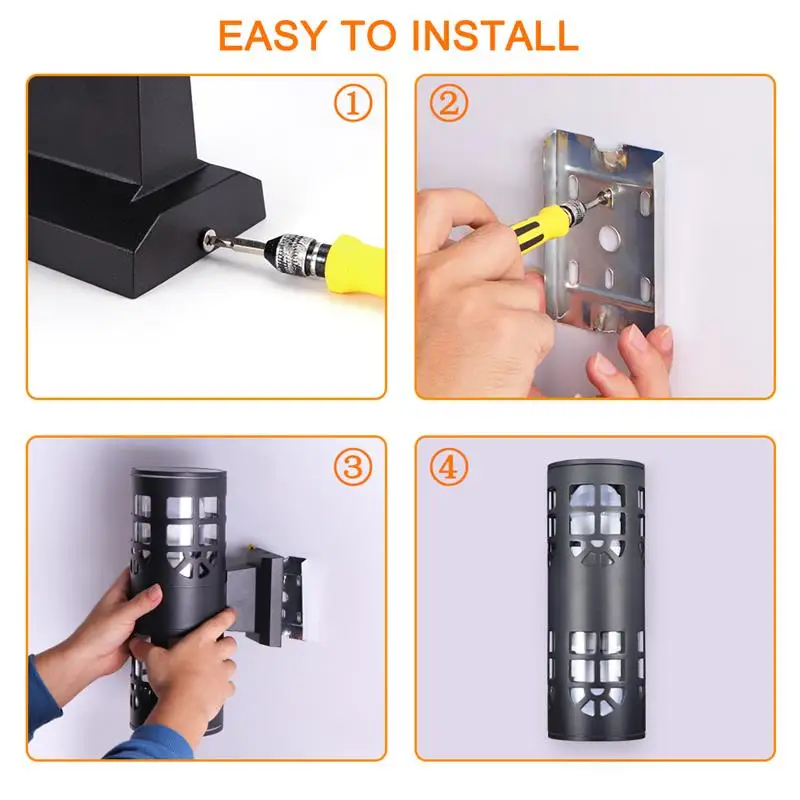 EASY TO INSTALL

①

②

③

④