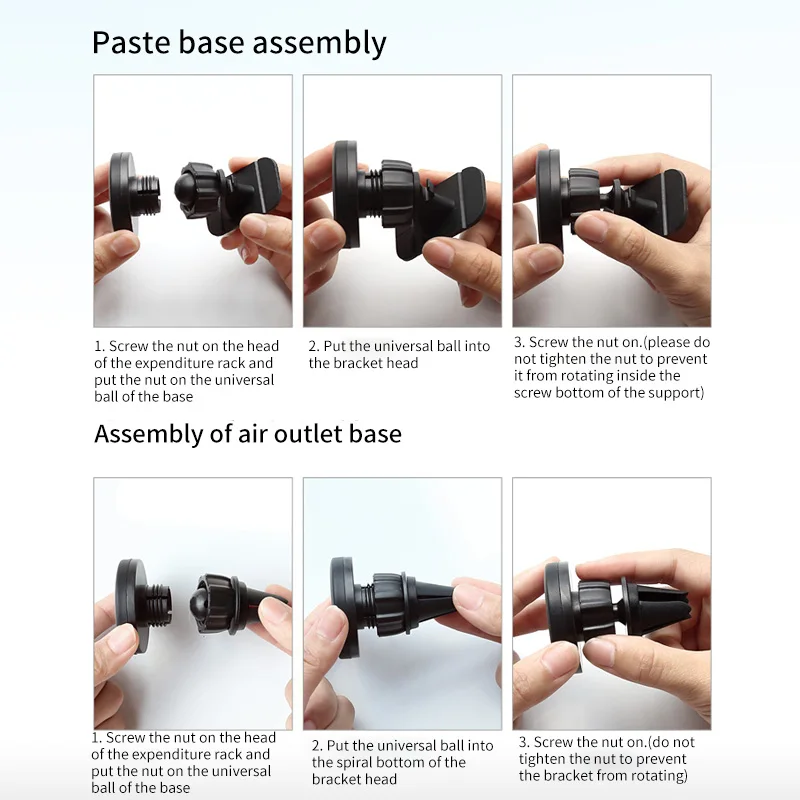 Paste base assembly

1. Screw the nut on the head of the expenditure rack and put the nut on the universal ball of the base

2. Put the universal ball into the bracket head

3. Screw the nut on.(please do not tighten the nut to prevent it from rotating inside the screw bottom of the support)

Assembly of air outlet base

1. Screw the nut on the head of the expenditure rack and put the nut on the universal ball of the base

2. Put the universal ball into the spiral bottom of the bracket head

3. Screw the nut on.(do not tighten the nut to prevent the bracket from rotating)