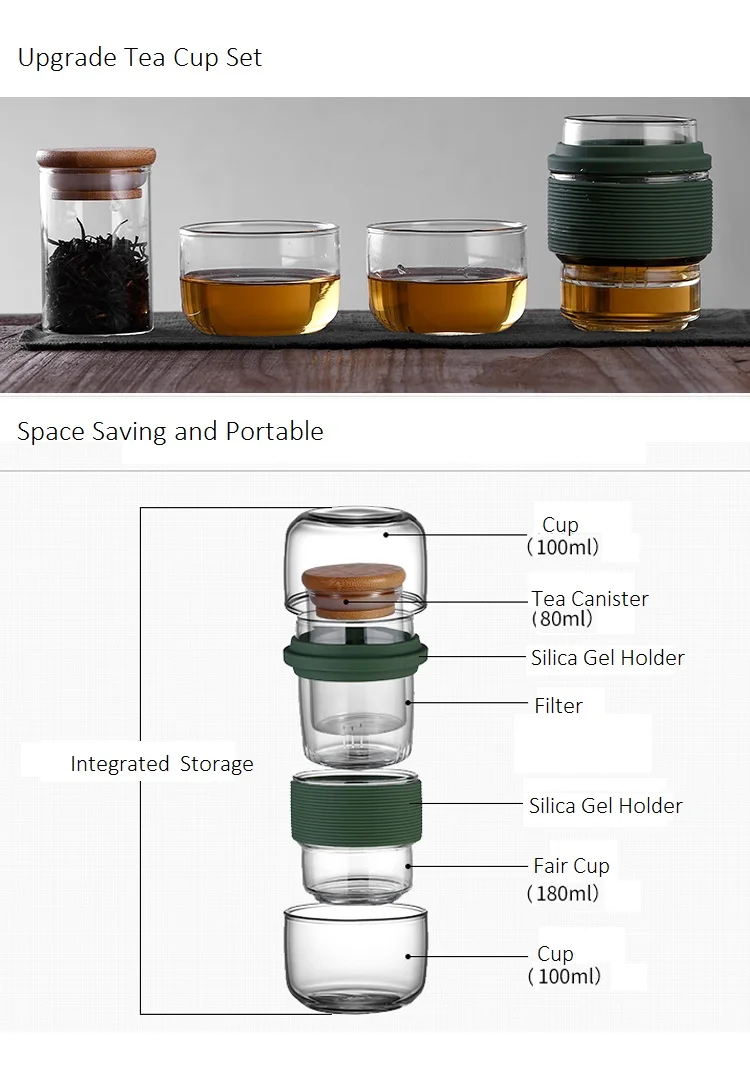 Upgrade Tea Cup Set

Space Saving and Portable

Integrated Storage

Cup
（100ml)

Tea Canister
(80ml)

Silica Gel Holder

Filter

Silica Gel Holder

Fair Cup
(180ml)

Cup
（100ml)