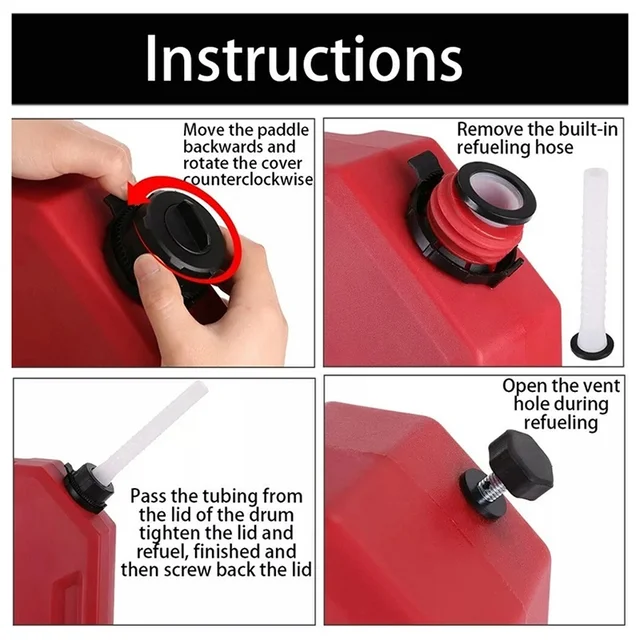 Instructions

Move the paddle backwards and rotate the cover counterclockwise

Remove the built-in refueling hose

Pass the tubing from the lid of the drum tighten the lid and refuel, finished and then screw back the lid

Open the vent hole during refueling