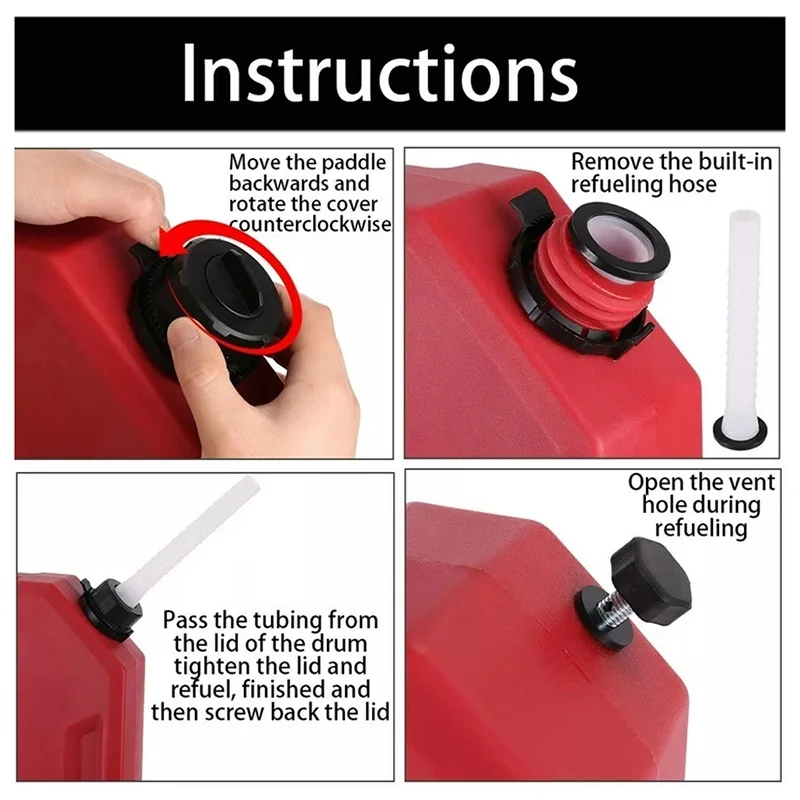 Instructions

Move the paddle backwards and rotate the cover counterclockwise

Remove the built-in refueling hose

Pass the tubing from the lid of the drum tighten the lid and refuel, finished and then screw back the lid

Open the vent hole during refueling