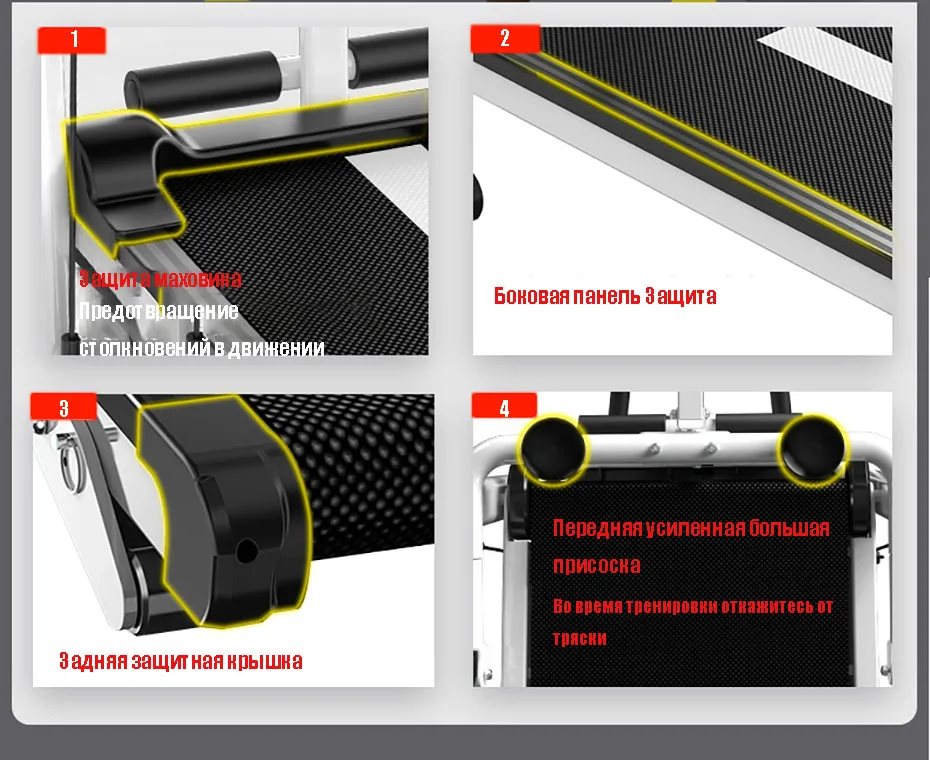 1

Защита маховика
Предотвращение столкновений в движении

2

Боковая панель Защита

3

Задняя защитная крышка

4

Передняя усиленная большая присоска

Во время тренировки откажитесь от тряски