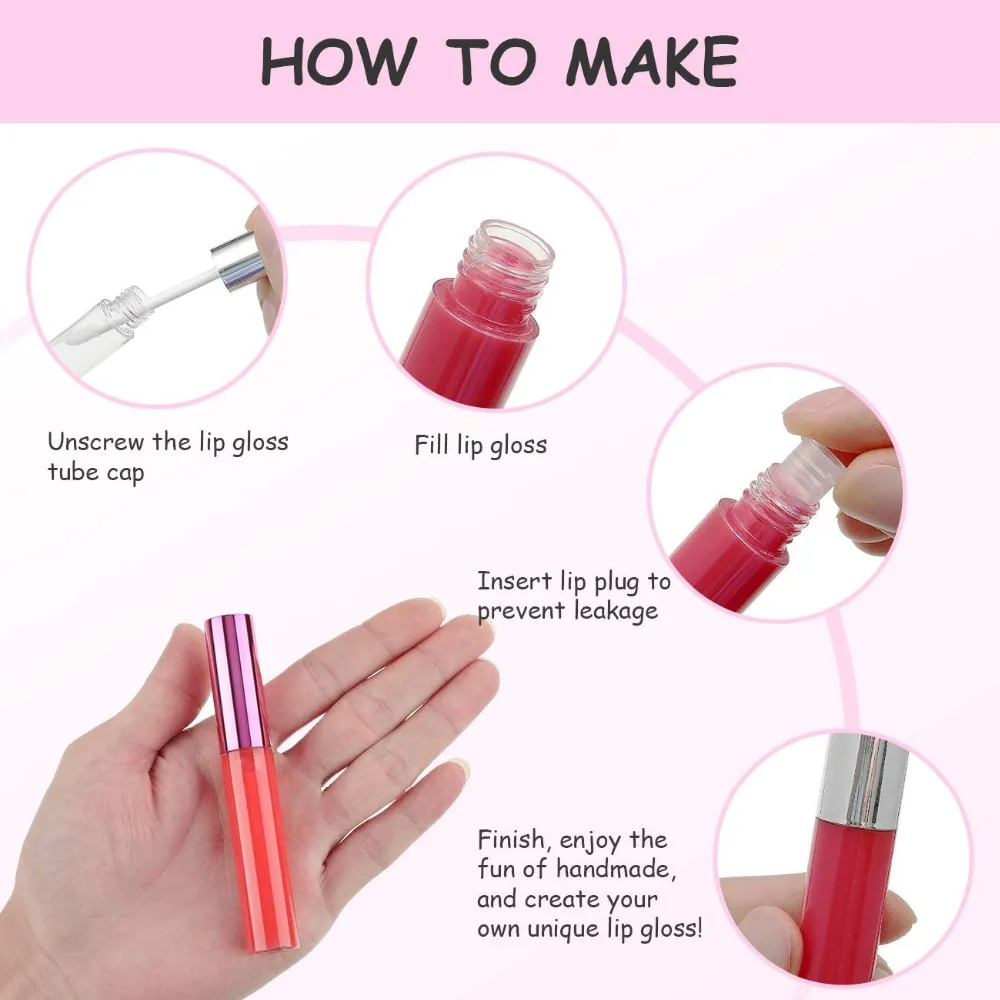 HOW TO MAKE

Unscrew the lip gloss tube cap

Fill lip gloss

Insert lip plug to prevent leakage

Finish, enjoy the fun of handmade, and create your own unique lip gloss!