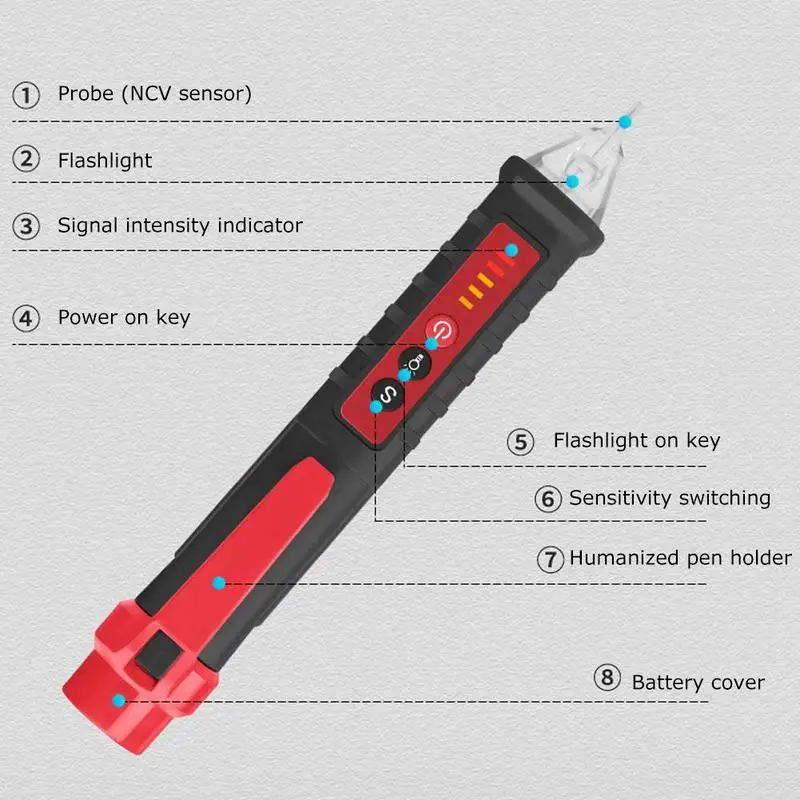 ① Probe (NCV sensor)

② Flashlight

③ Signal intensity indicator

④ Power on key

S

⑤ Flashlight on key

⑥ Sensitivity switching

⑦ Humanized pen holder

⑧ Battery cover