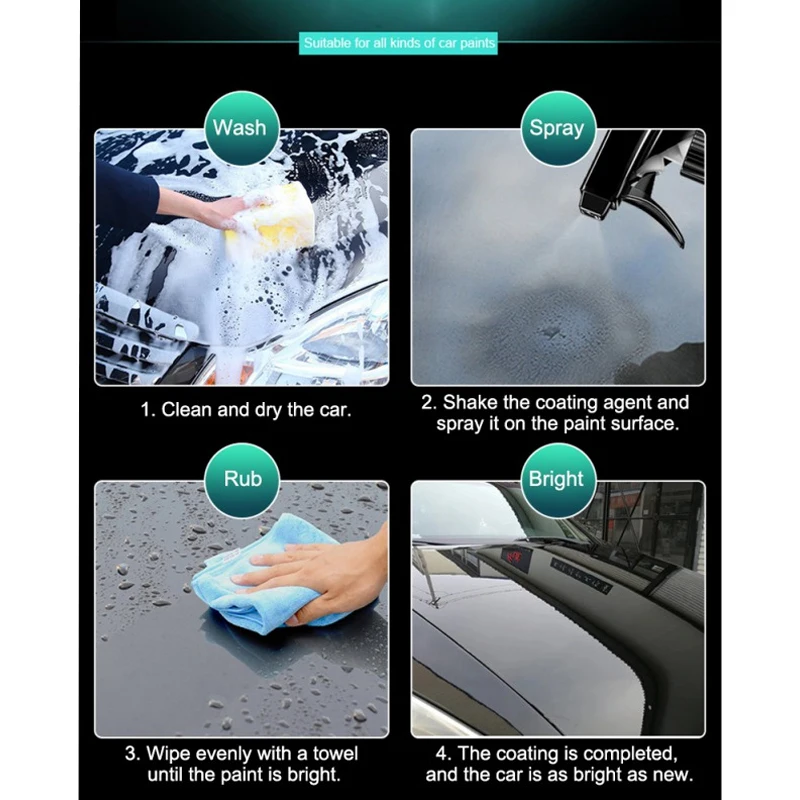 Suitable for all kinds of car paints

Wash

1. Clean and dry the car.

Spray

2. Shake the coating agent and spray it on the paint surface.

Rub

3. Wipe evenly with a towel until the paint is bright.

Bright

4. The coating is completed, and the car is as bright as new.