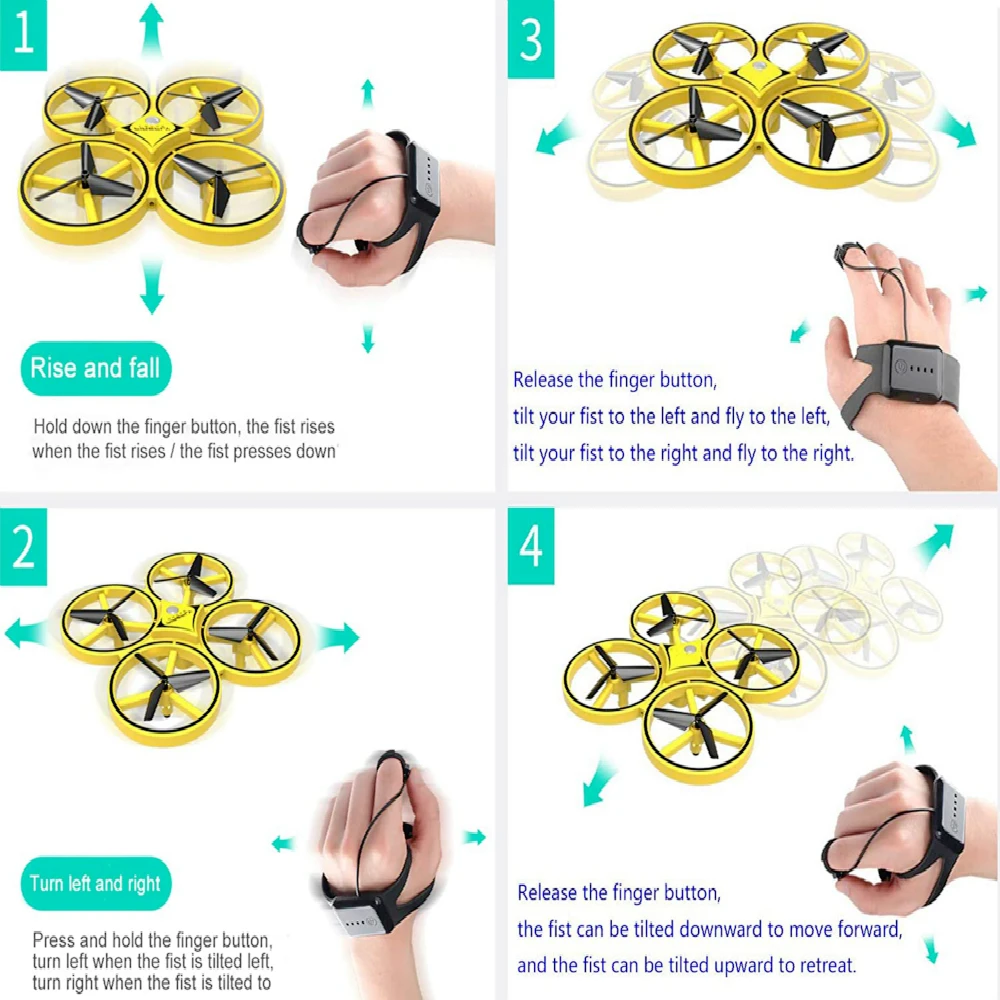 1

Rise and fall

Hold down the finger button, the fist rises when the fist rises / the fist presses down

3

Release the finger button,
tilt your fist to the left and fly to the left,
tilt your fist to the right and fly to the right.

2

Turn left and right

Press and hold the finger button, turn left when the fist is tilted left, turn right when the fist is tilted to

4

Release the finger button,
the fist can be tilted downward to move forward,
and the fist can be tilted upward to retreat.