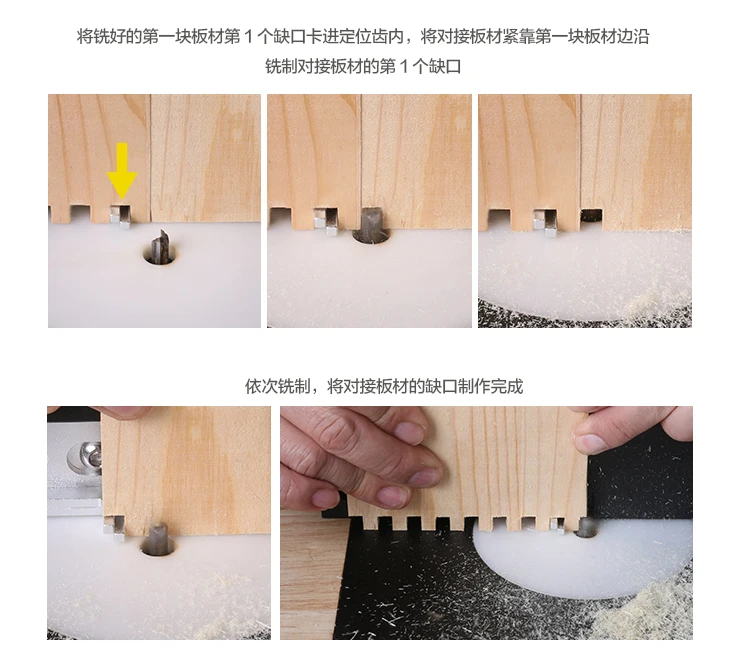 将铣好的第一块板材第 1 个缺口卡进定位齿内，将对接板材紧靠第一块板材边沿
铣制对接板材的第 1 个缺口

依次铣制，将对接板材的缺口制作完成