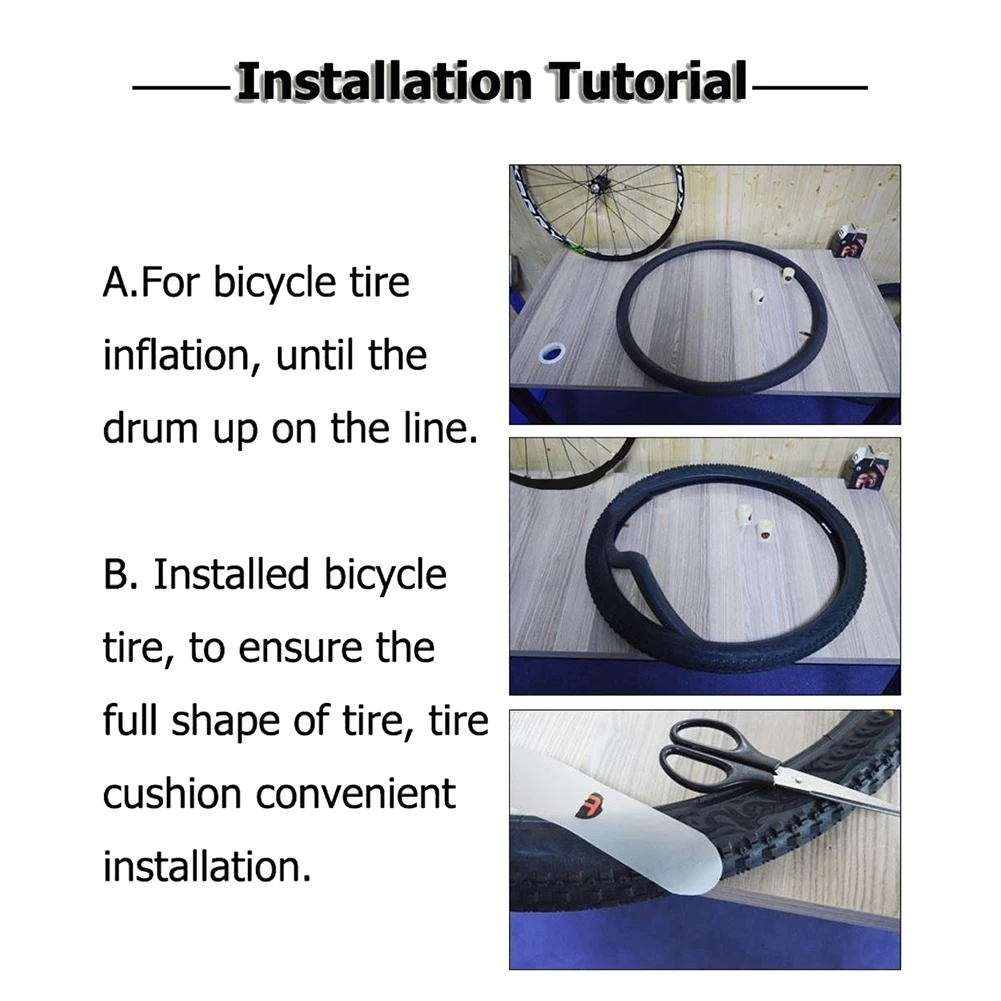 Installation Tutorial

A.For bicycle tire inflation, until the drum up on the line.

B. Installed bicycle tire, to ensure the full shape of tire, tire cushion convenient installation.