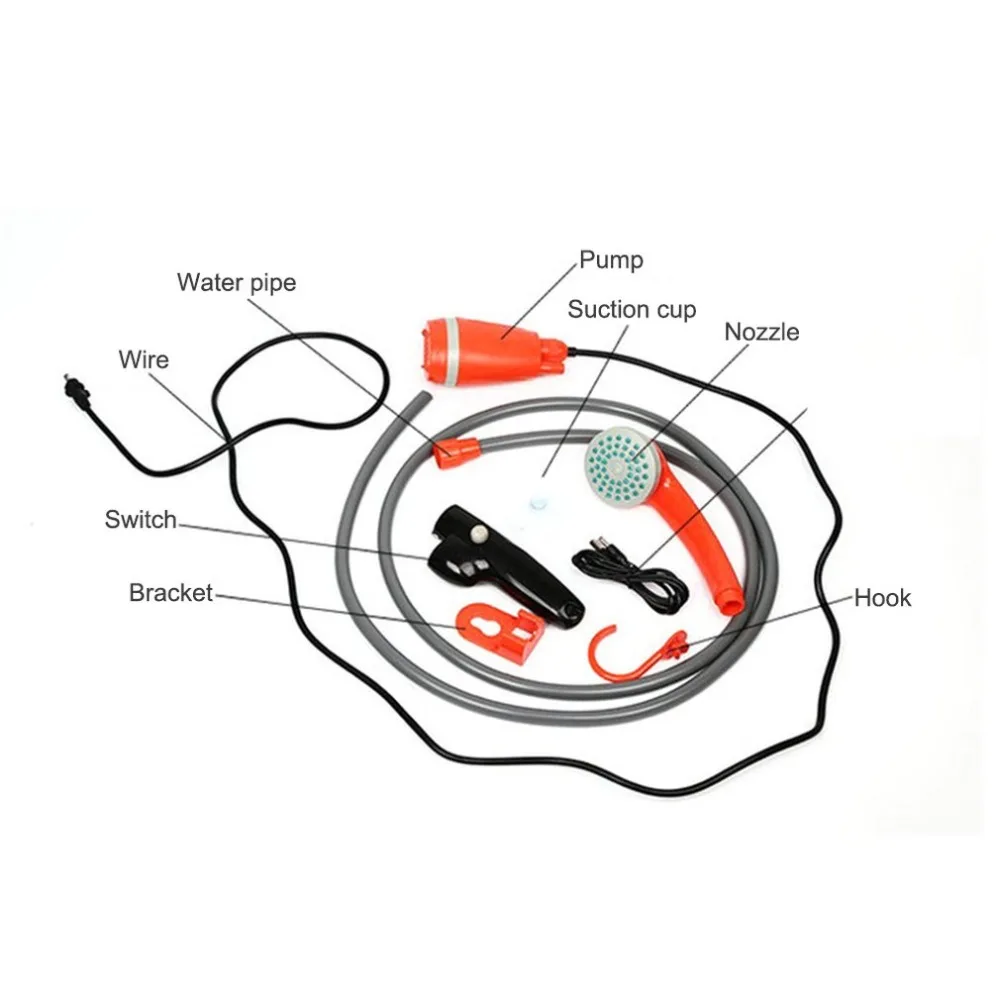 Pump
Water pipe
Suction cup
Nozzle
Wire
Switch
Bracket
Hook