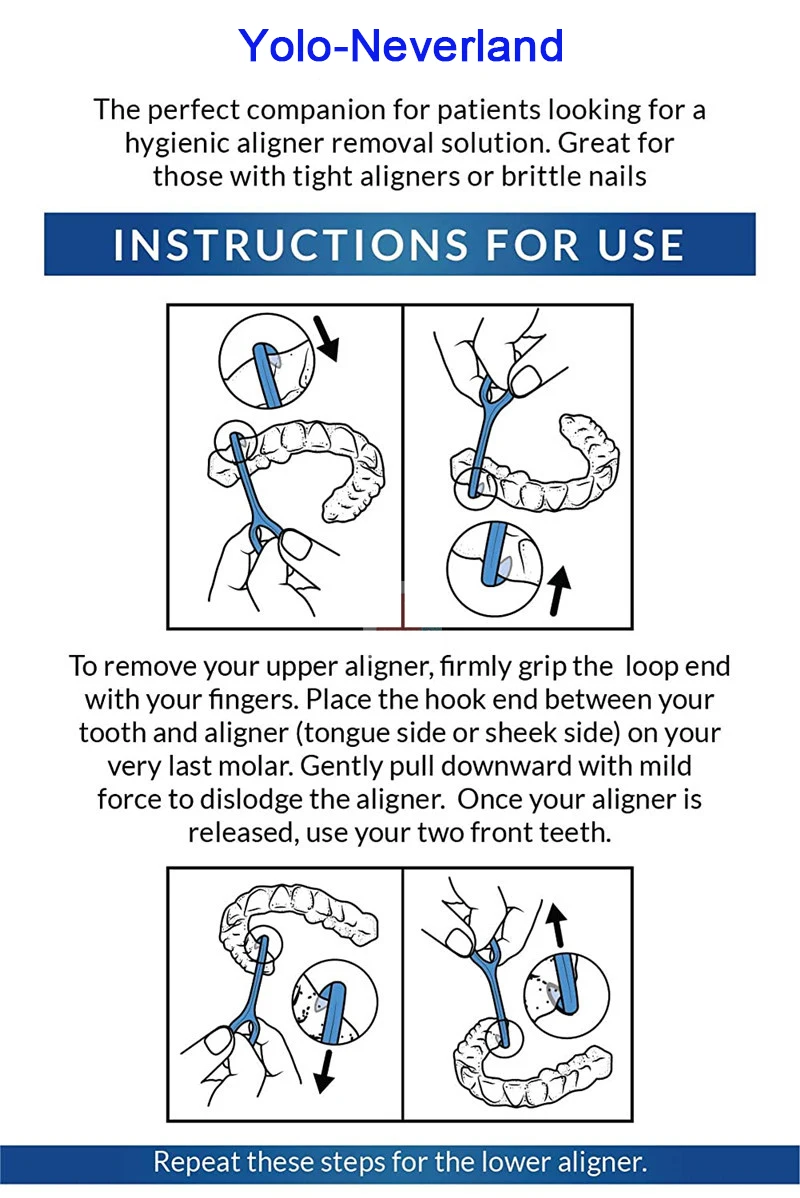 Yolo-Neverland

The perfect companion for patients looking for a hygienic aligner removal solution. Great for those with tight aligners or brittle nails

INSTRUCTIONS FOR USE

To remove your upper aligner, firmly grip the loop end with your fingers. Place the hook end between your tooth and aligner (tongue side or sheek side) on your very last molar. Gently pull downward with mild force to dislodge the aligner. Once your aligner is released, use your two front teeth.

Repeat these steps for the lower aligner.