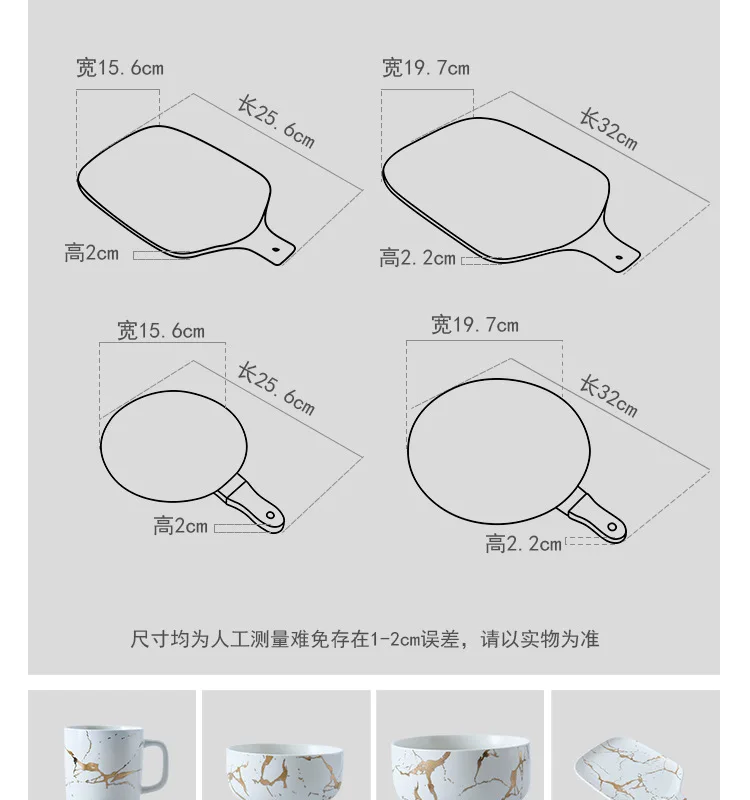 宽15.6cm
长25.6cm
高2cm

宽19.7cm
长32cm
高2.2cm

宽15.6cm
长25.6cm
高2cm

宽19.7cm
长32cm
高2.2cm

尺寸均为人工测量难免存在1-2cm误差，请以实物为准