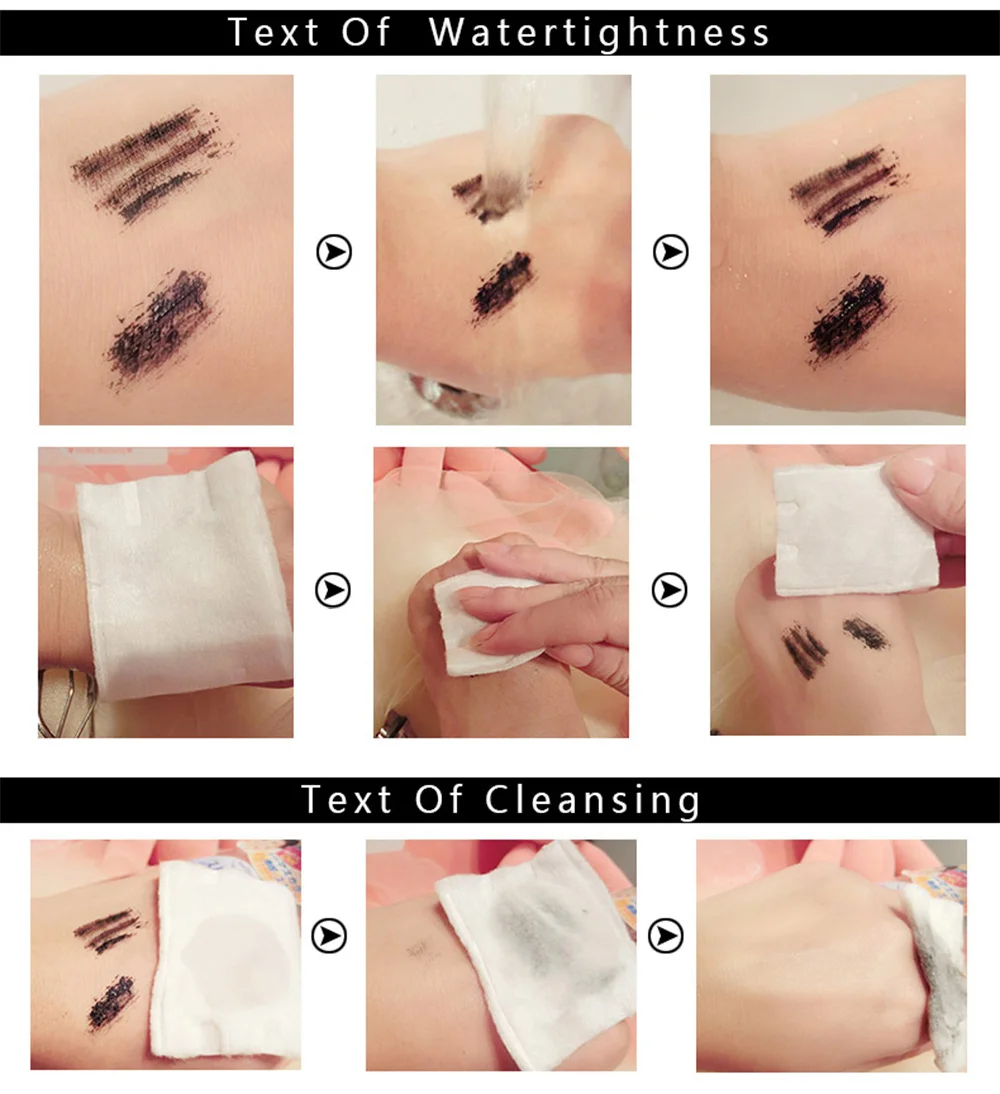 Text Of Watertightness

Text Of Cleansing