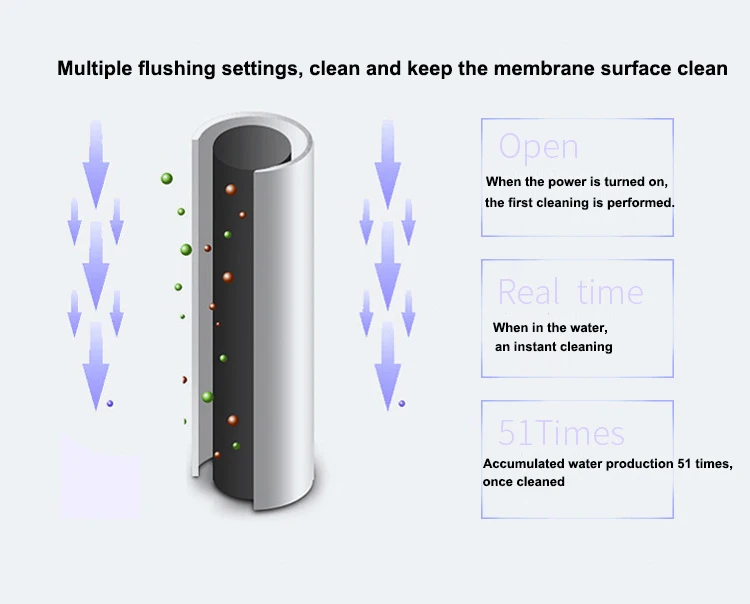 Multiple flushing settings, clean and keep the membrane surface clean

Open

When the power is turned on, the first cleaning is performed.

Real time

When in the water, an instant cleaning

51Times

Accumulated water production 51 times, once cleaned