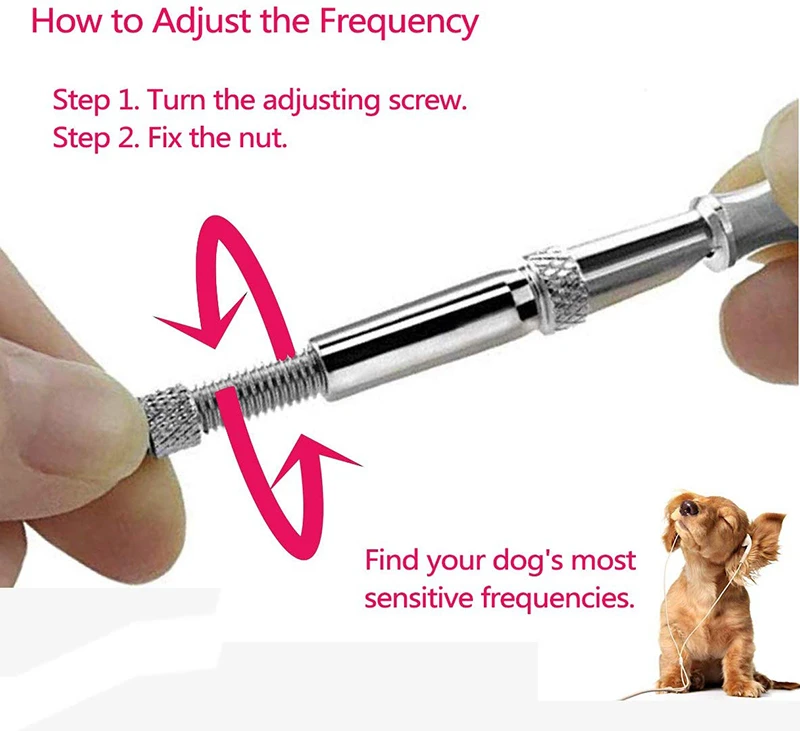 How to Adjust the Frequency

Step 1. Turn the adjusting screw.
Step 2. Fix the nut.

Find your dog's most sensitive frequencies.