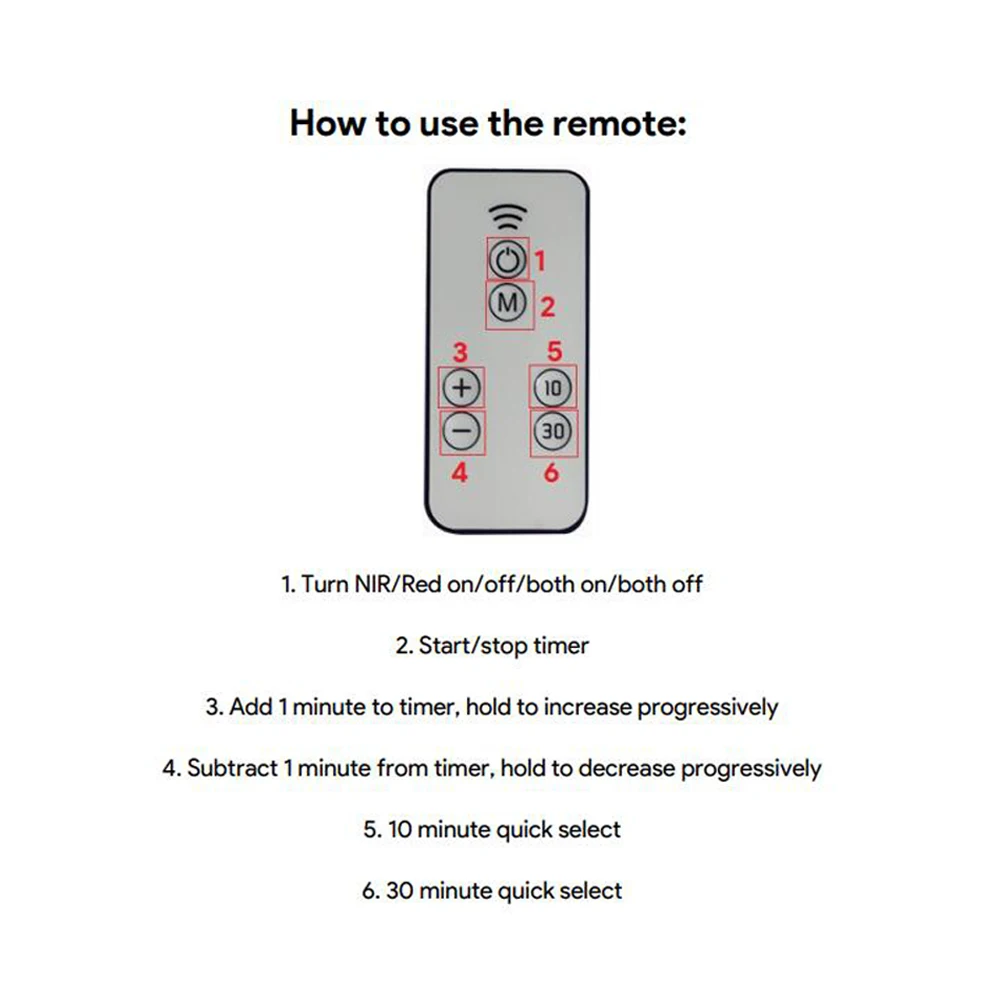 How to use the remote:

1
M 2
3 5
+ 10
− 30
4 6

1. Turn NIR/Red on/off/both on/both off

2. Start/stop timer

3. Add 1 minute to timer, hold to increase progressively

4. Subtract 1 minute from timer, hold to decrease progressively

5. 10 minute quick select

6. 30 minute quick select