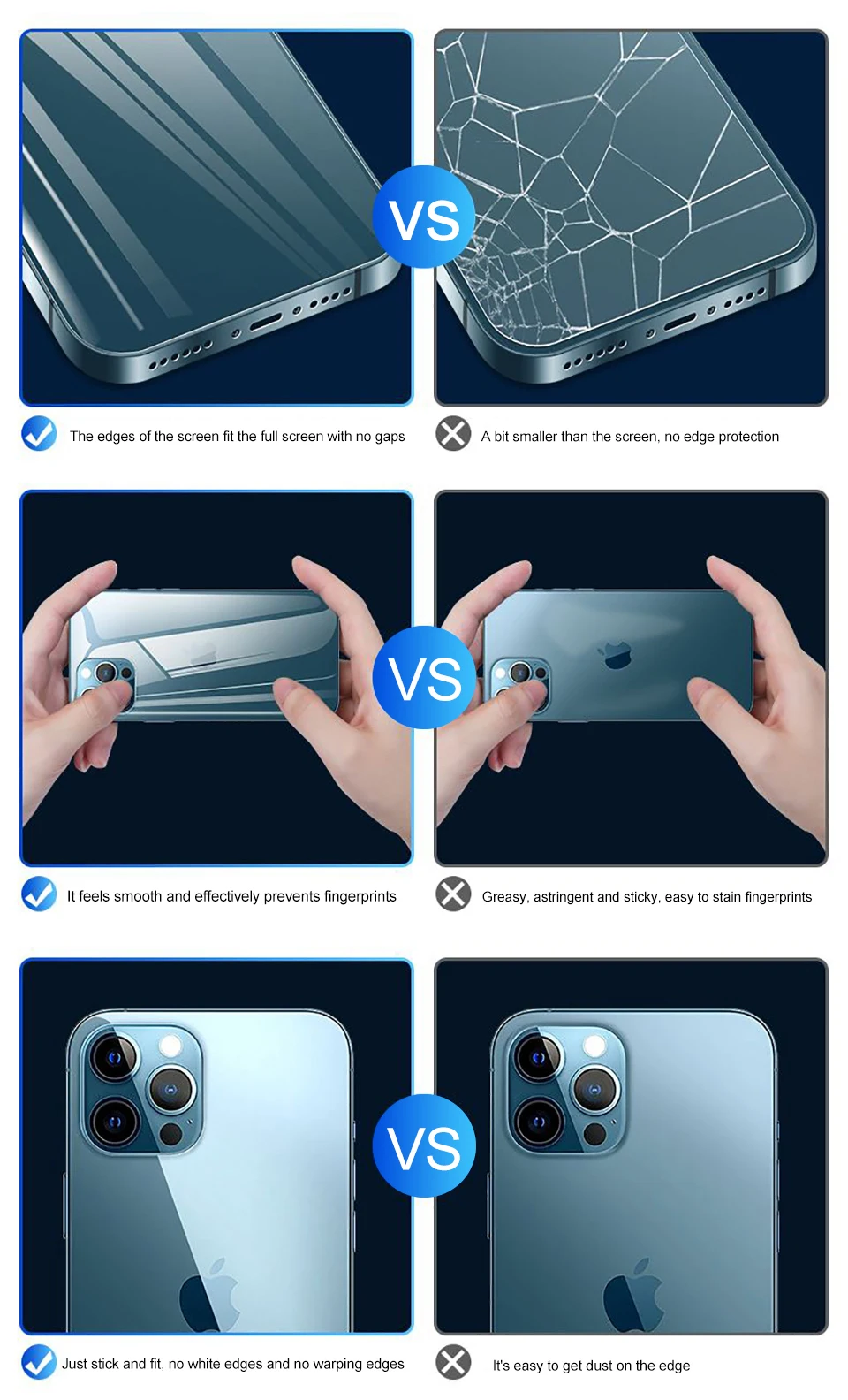 VS

The edges of the screen fit the full screen with no gaps

A bit smaller than the screen, no edge protection

VS

It feels smooth and effectively prevents fingerprints

Greasy, astringent and sticky, easy to stain fingerprints

VS

Just stick and fit, no white edges and no warping edges

It's easy to get dust on the edge