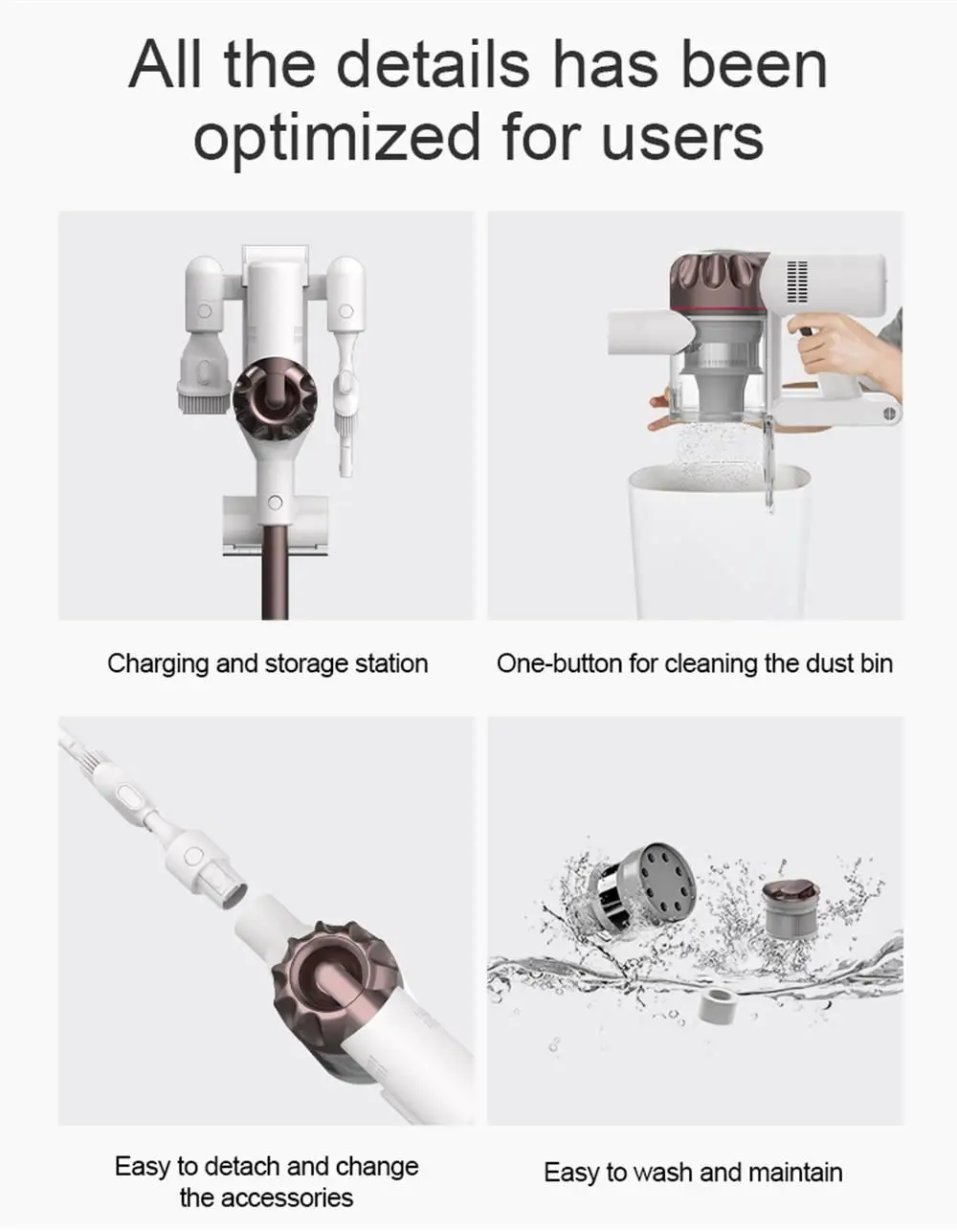 All the details has been optimized for users

Charging and storage station

One-button for cleaning the dust bin

Easy to detach and change the accessories

Easy to wash and maintain