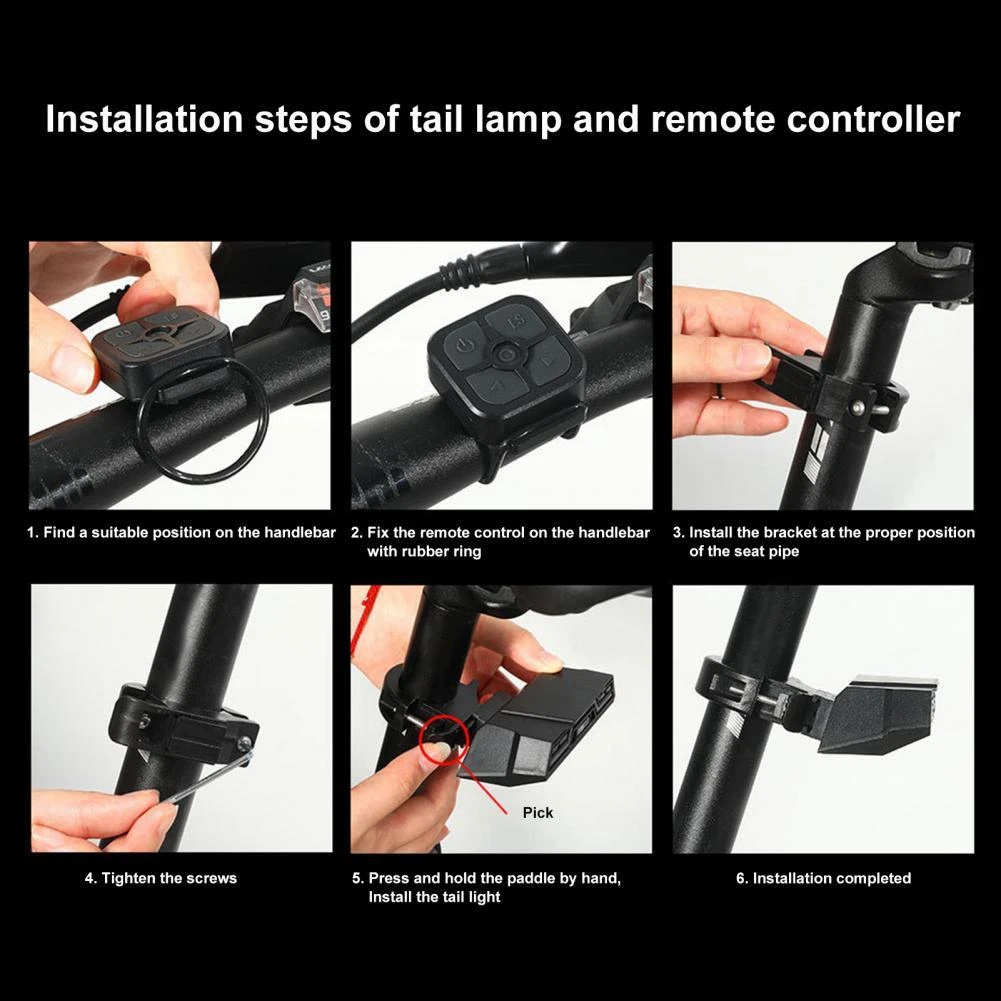 Installation steps of tail lamp and remote controller

1. Find a suitable position on the handlebar

2. Fix the remote control on the handlebar with rubber ring

3. Install the bracket at the proper position of the seat pipe

4. Tighten the screws

Pick

5. Press and hold the paddle by hand, Install the tail light

6. Installation completed