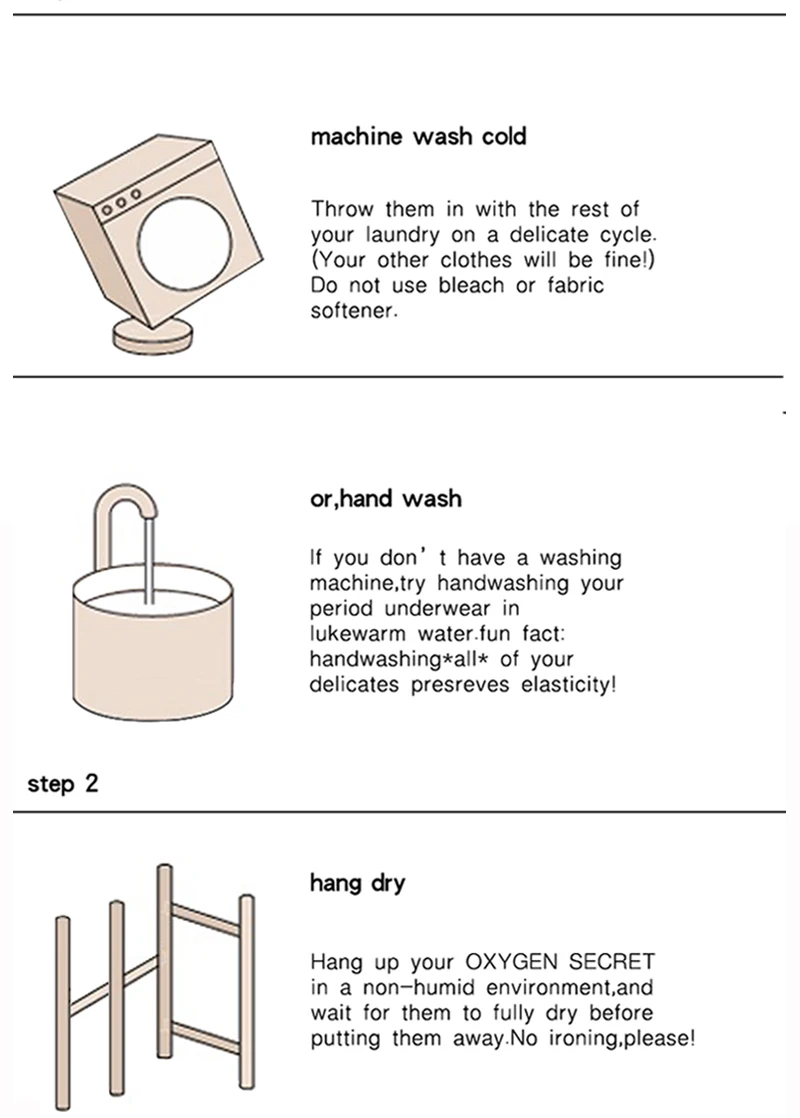 machine wash cold

Throw them in with the rest of your laundry on a delicate cycle. (Your other clothes will be fine!) Do not use bleach or fabric softener.

or,hand wash

If you don't have a washing machine,try handwashing your period underwear in lukewarm water.fun fact: handwashing*all* of your delicates presreves elasticity!

step 2

hang dry

Hang up your OXYGEN SECRET in a non-humid environment,and wait for them to fully dry before putting them away.No ironing,please!