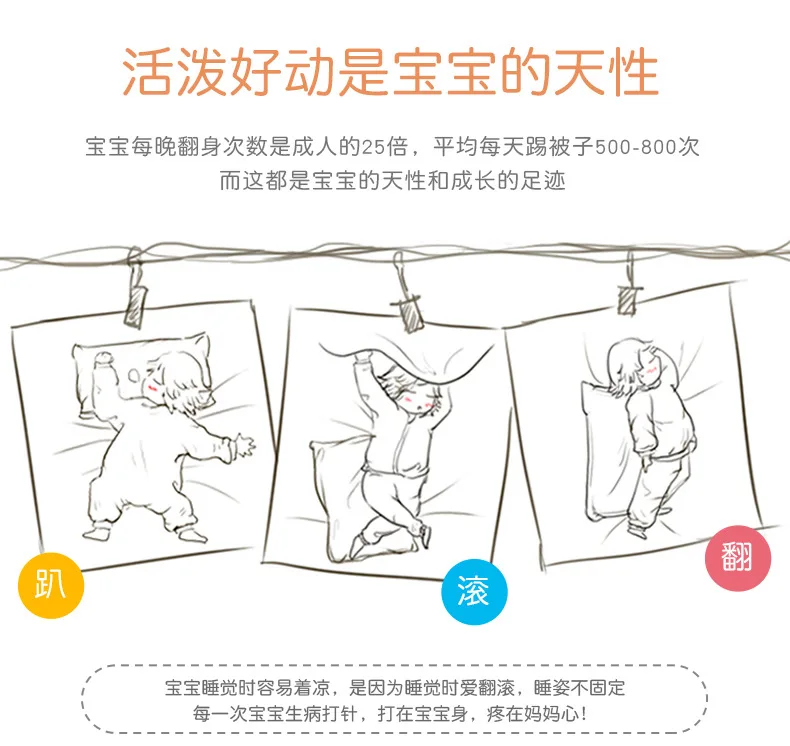 活泼好动是宝宝的天性

宝宝每晚翻身次数是成人的25倍，平均每天踢被子500-800次
而这都是宝宝的天性和成长的足迹

趴

滚

翻

宝宝睡觉时容易着凉，是因为睡觉时爱翻滚，睡姿不固定
每一次宝宝生病打针，打在宝宝身，疼在妈妈心！