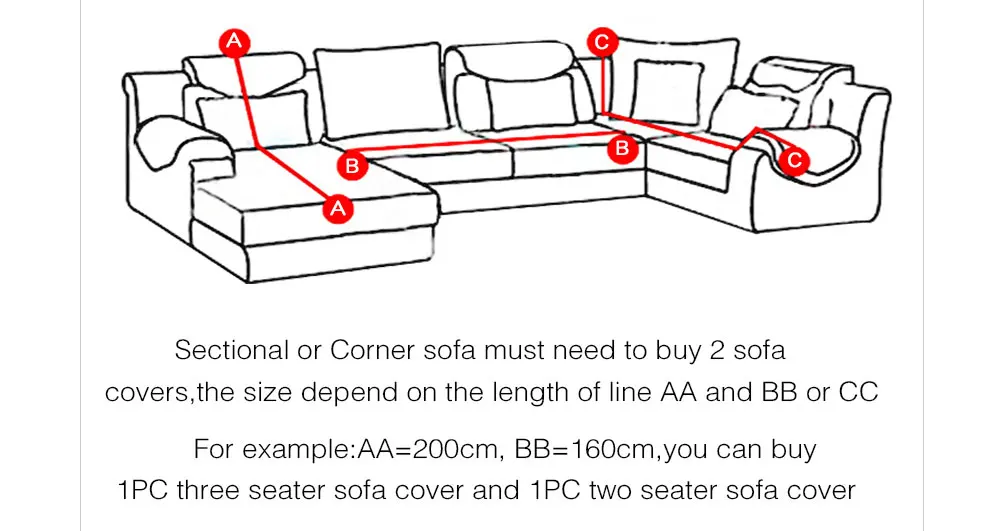 A
C
B
B
C
A

Sectional or Corner sofa must need to buy 2 sofa covers,the size depend on the length of line AA and BB or CC

For example:AA=200cm, BB=160cm,you can buy 1PC three seater sofa cover and 1PC two seater sofa cover